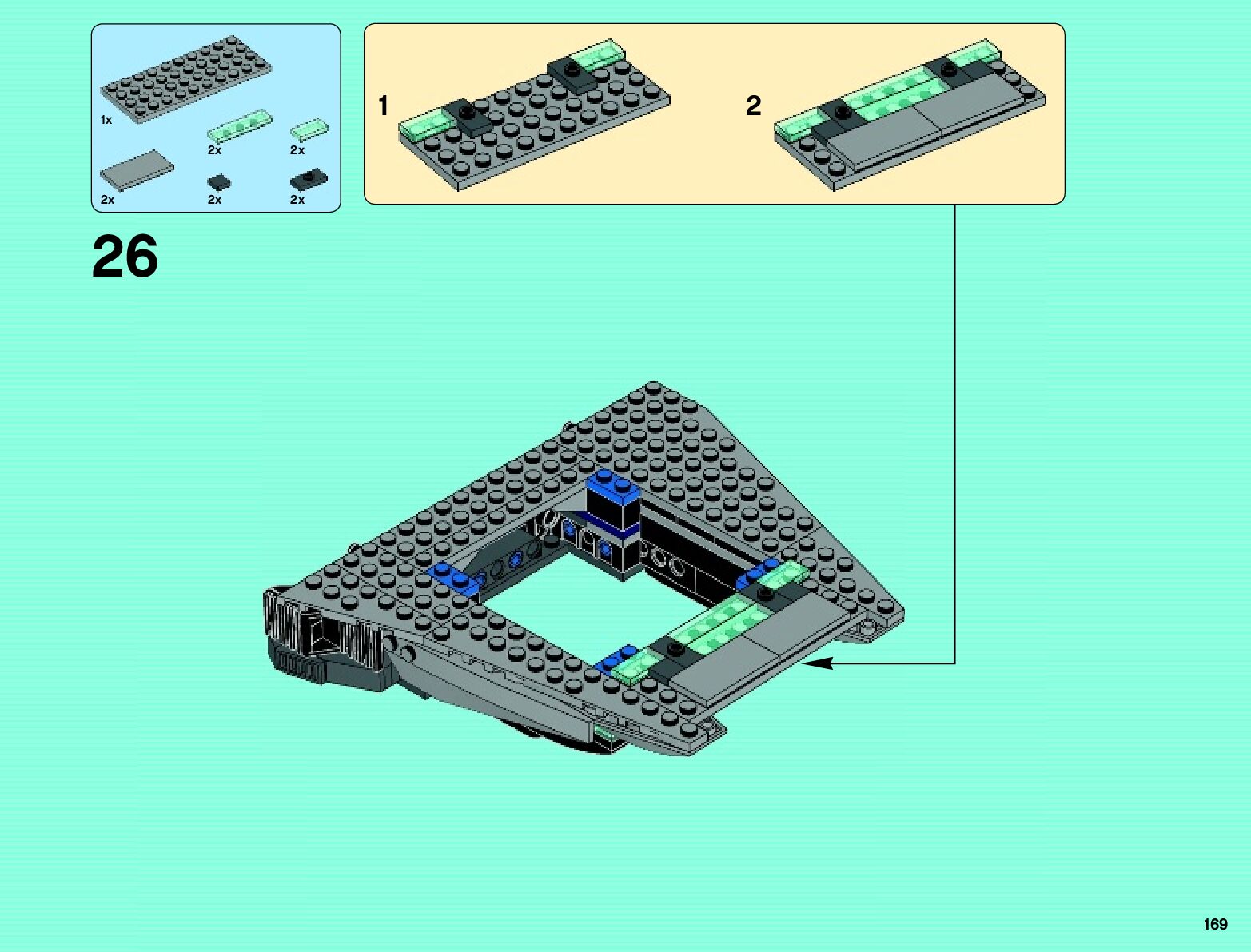 1x
2x
2x
2x
2x
2x

1

2

26

169