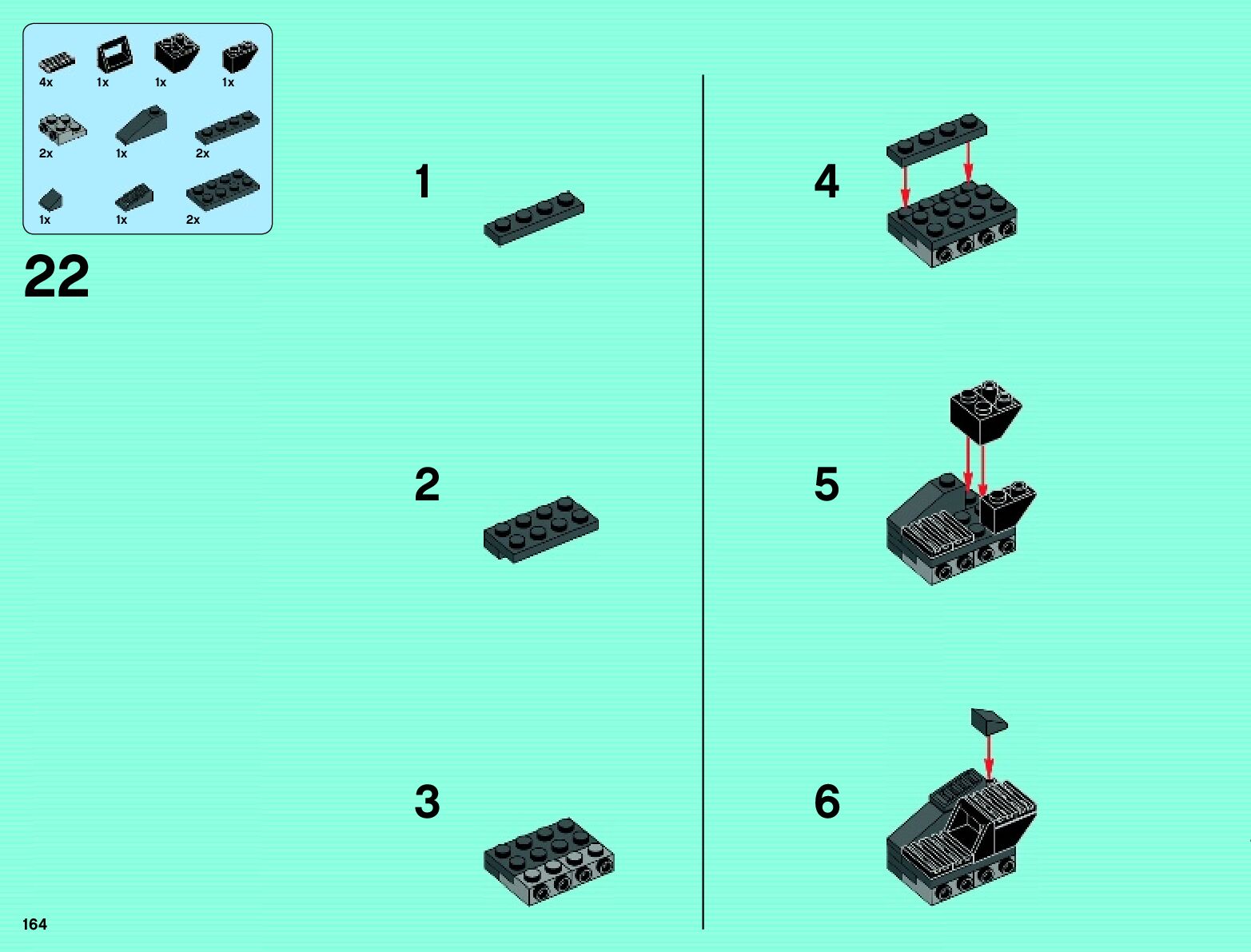 4x 1x 1x 1x
2x 1x 2x
1x 1x 2x

22

1

2

3

4

5

6

164