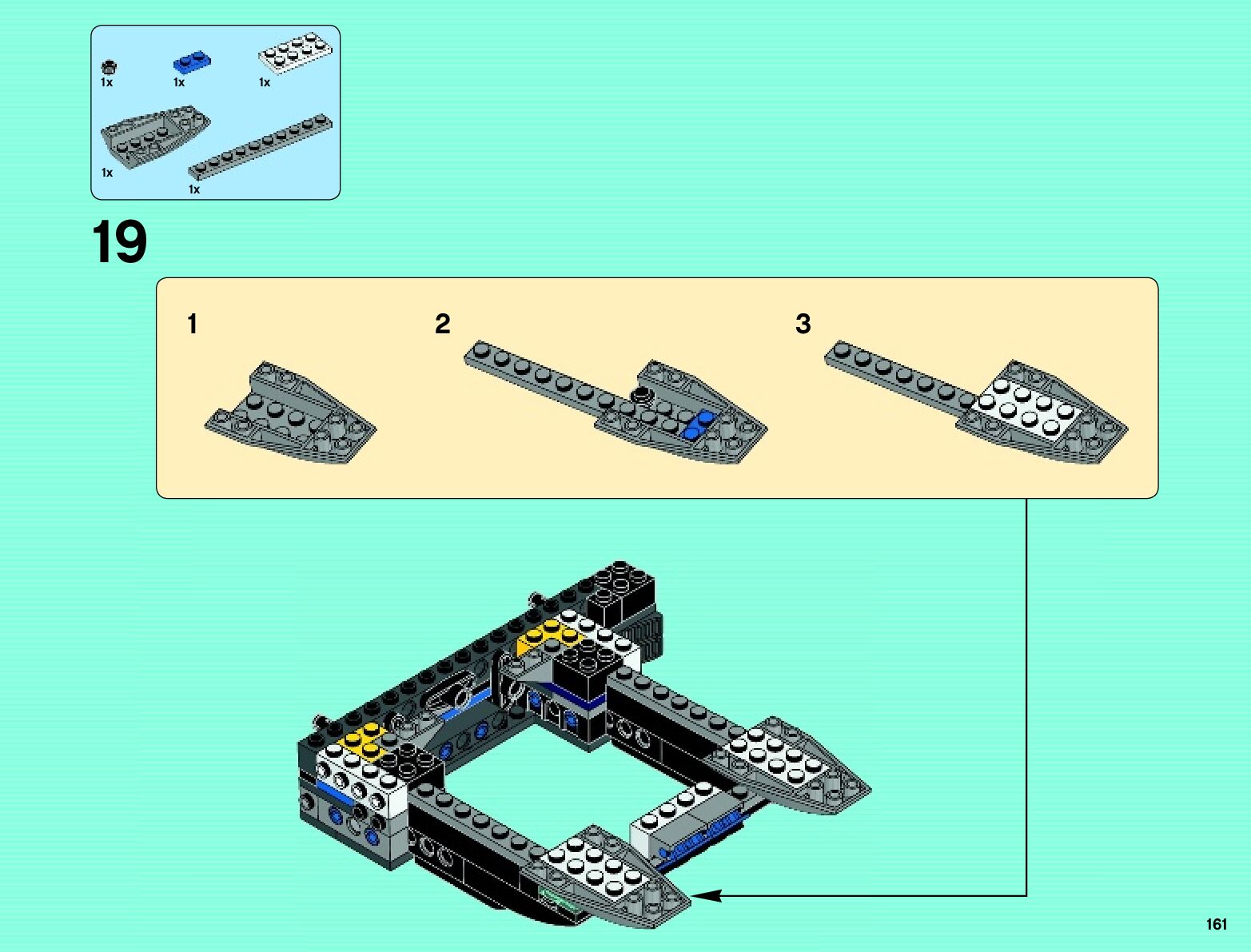 1x
1x
1x
1x
1x

19

1
2
3

161