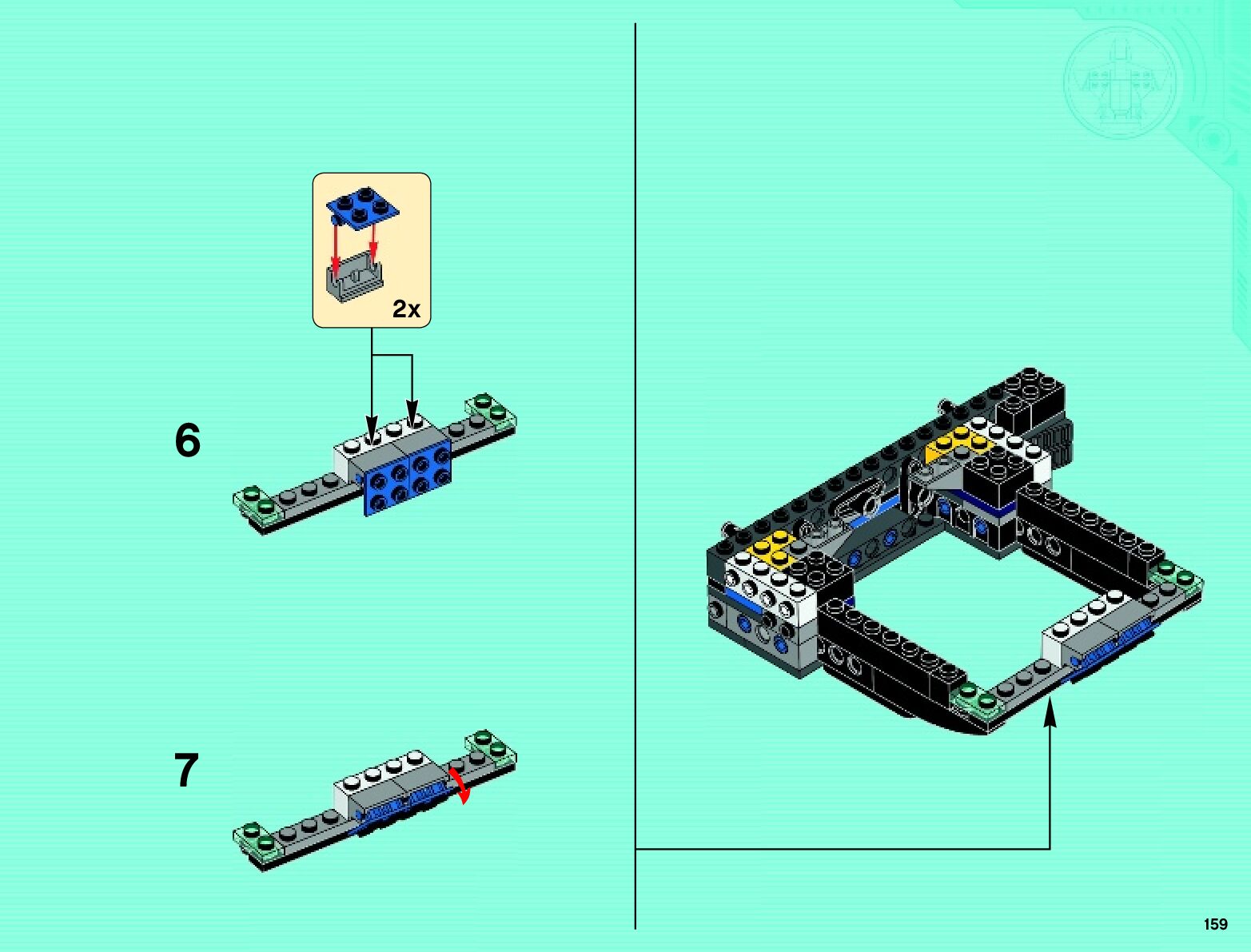 2x

6

7

159