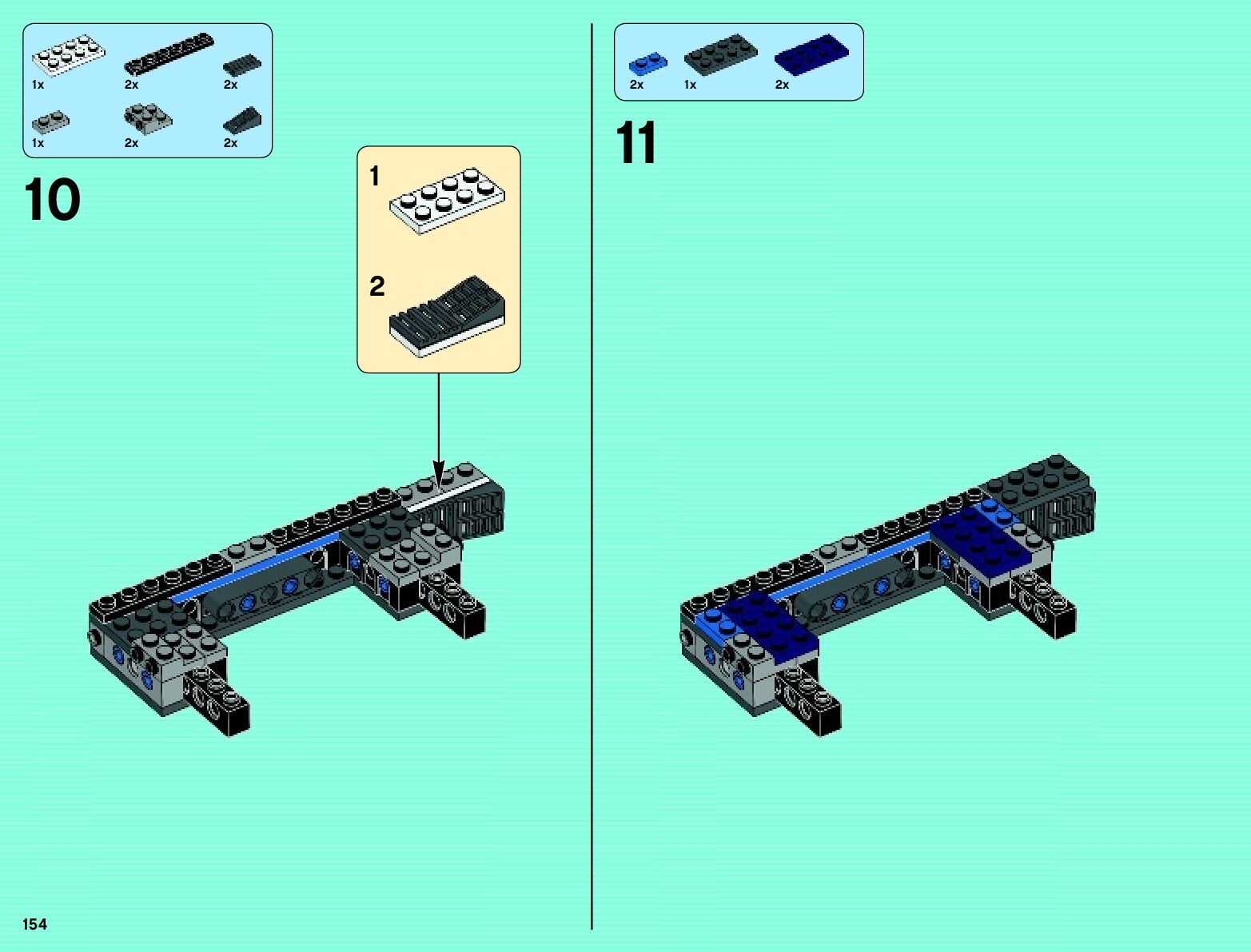 1x 2x 2x

1x 2x 2x

10

1

2

2x 1x 2x

11

154