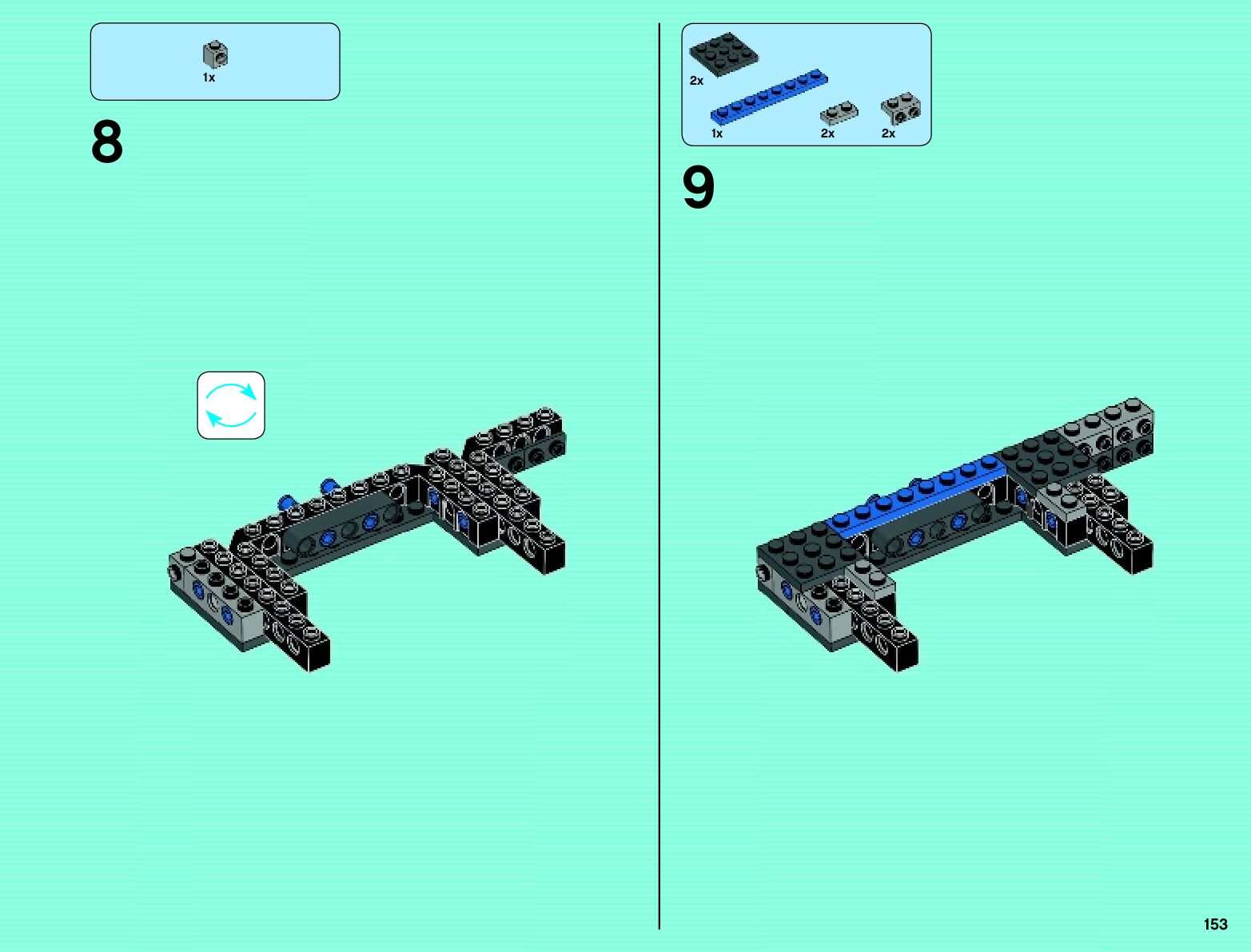 1x

8

2x

1x

2x

2x

9

153