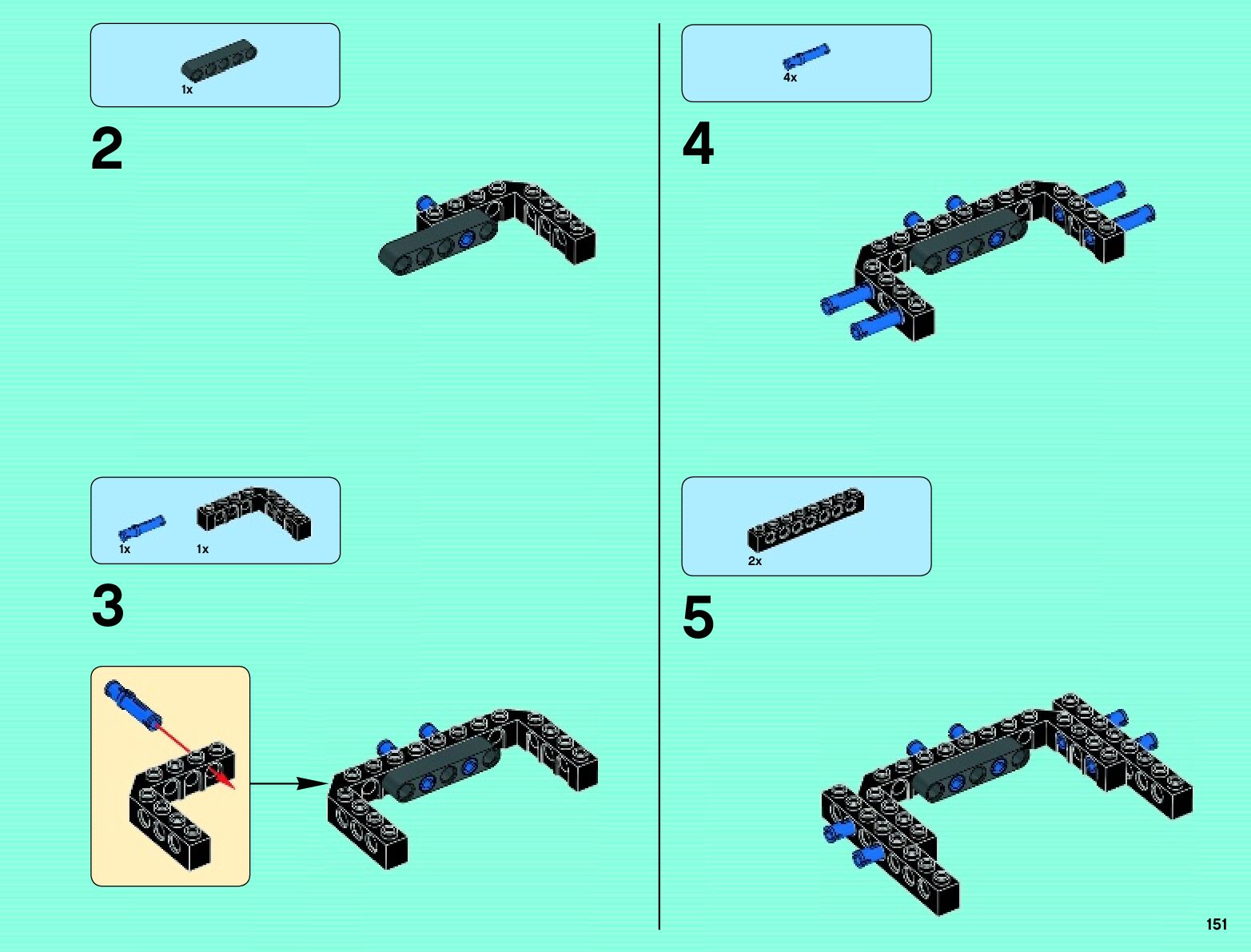 1x

2

1x 1x

3

4x

4

2x

5

151