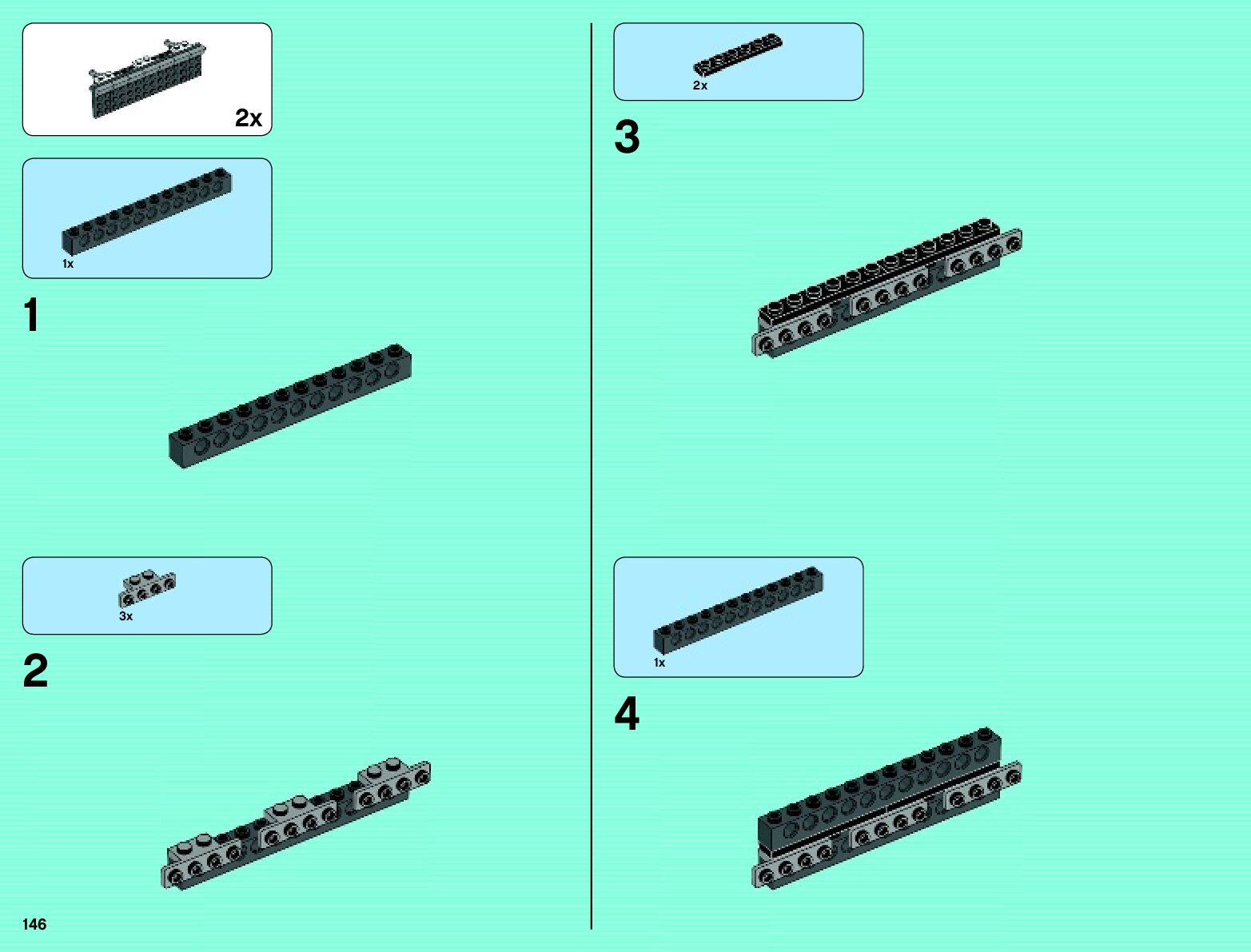 2x

1x

1

3x

2

146

2x

3

1x

4