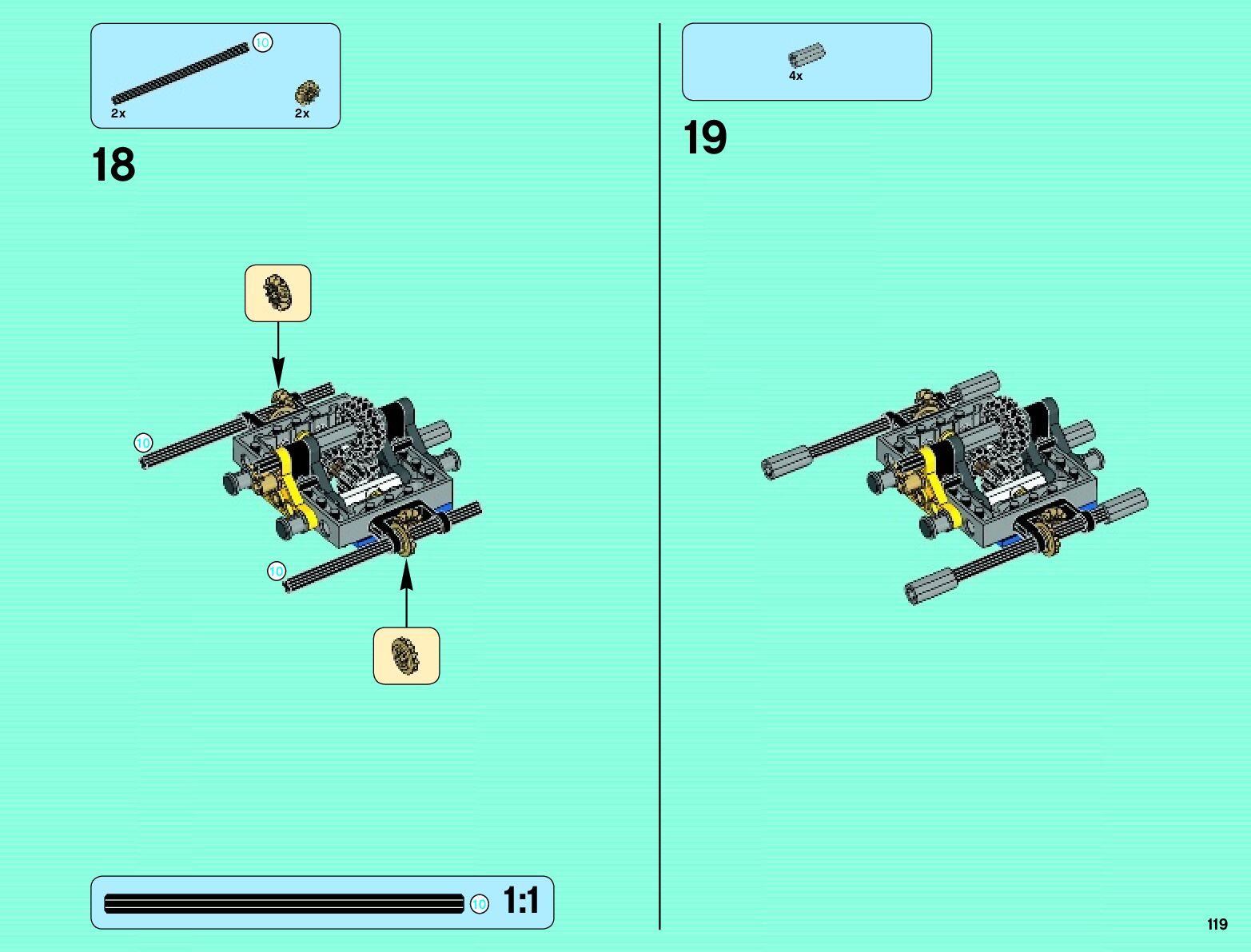 10
2x
2x

18

10

10

10 1:1

4x

19

119