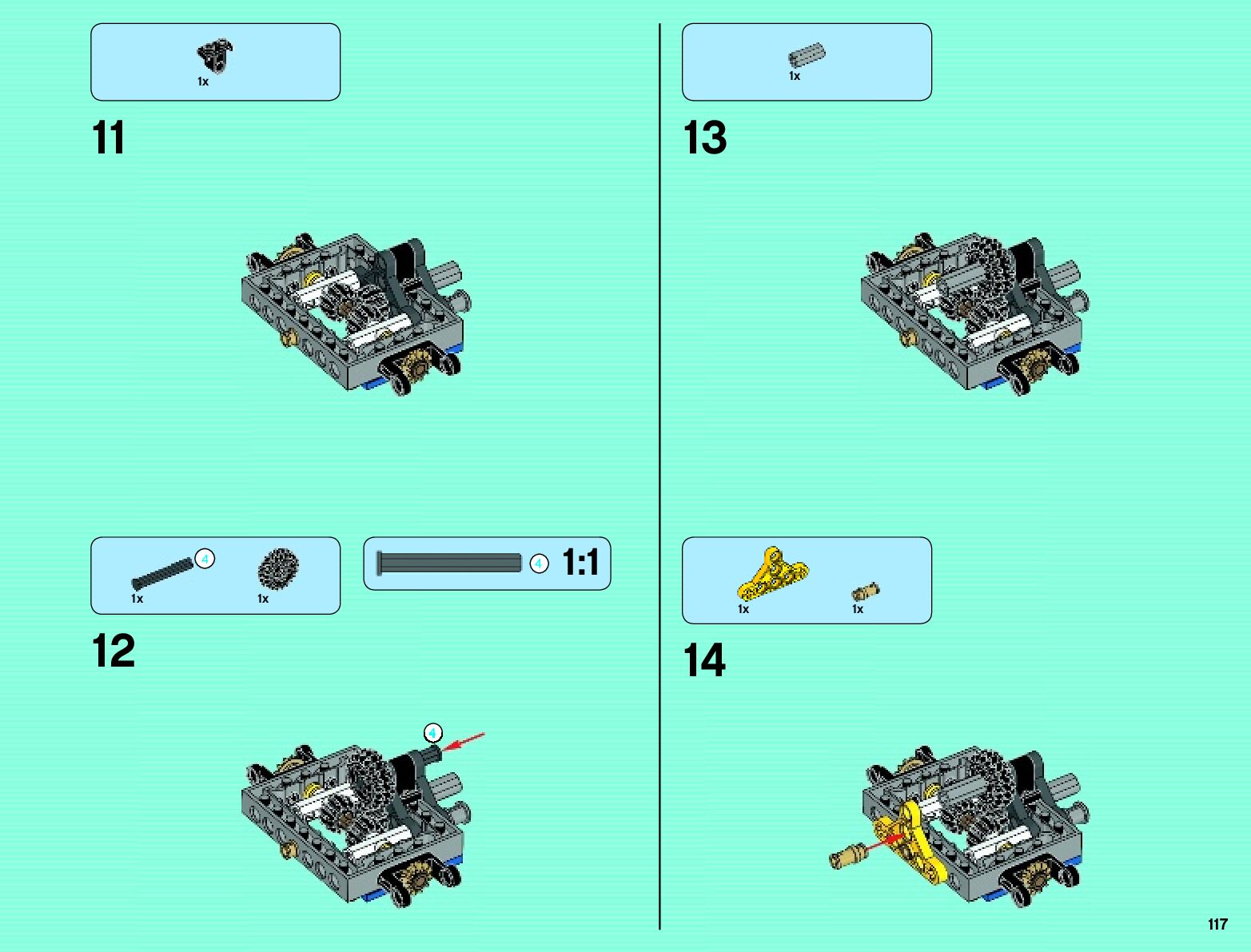 1x

11

4
1x
1x

4
1:1

12

4

1x

13

1x
1x

14

117