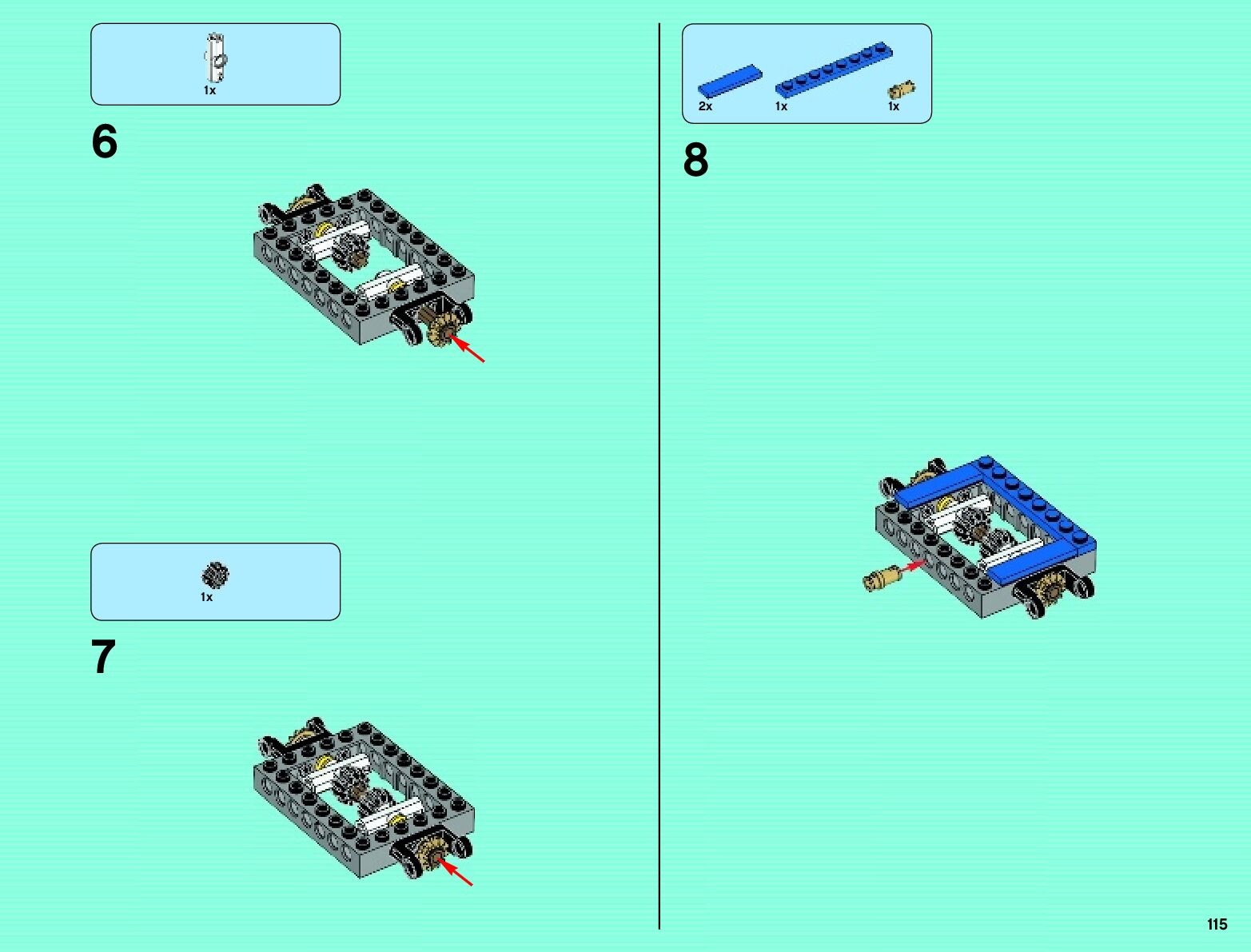 1x

6

1x

7

2x
1x
1x

8

115