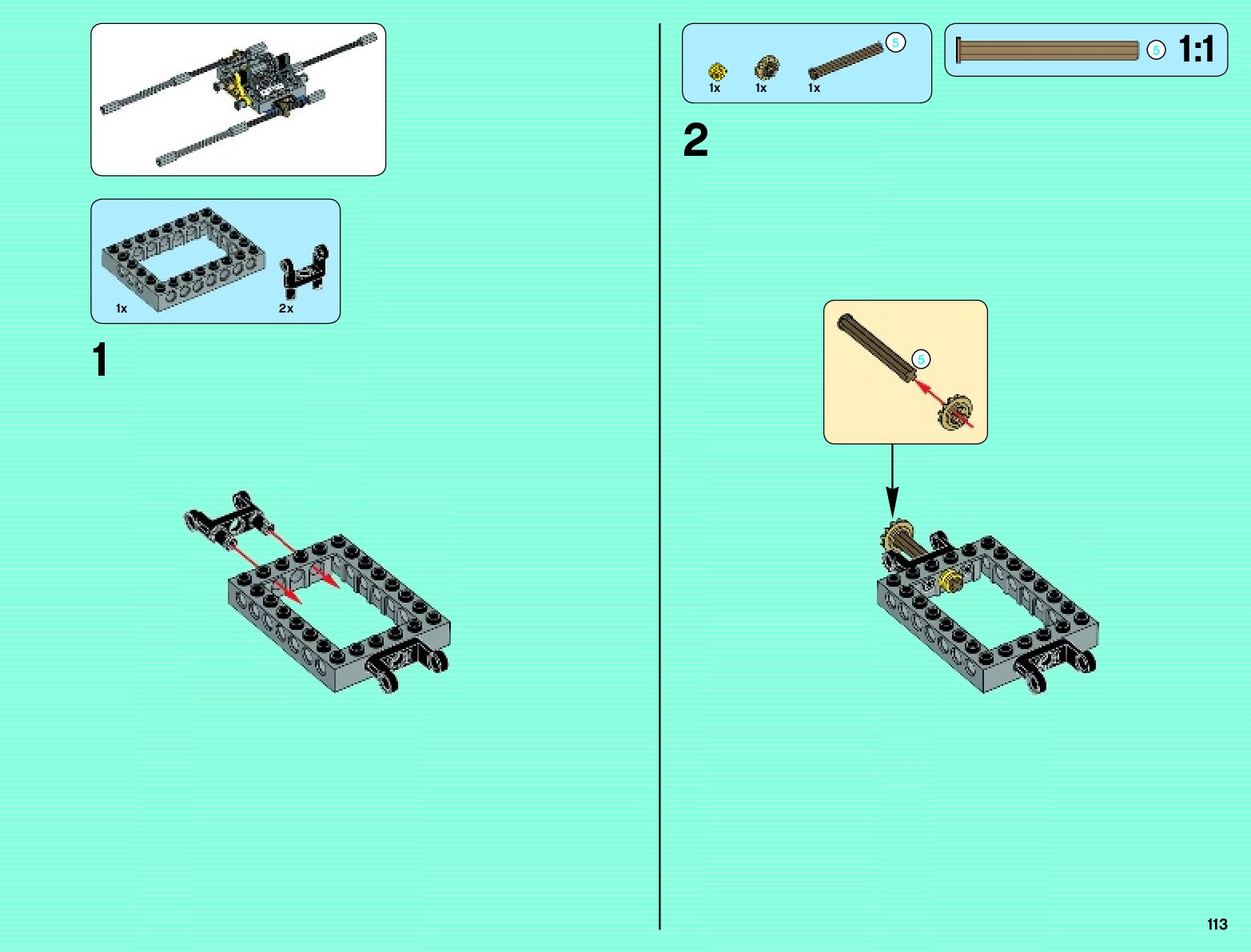 1x

2x

1

1x

1x

1x

5

5

1:1

2

5

113