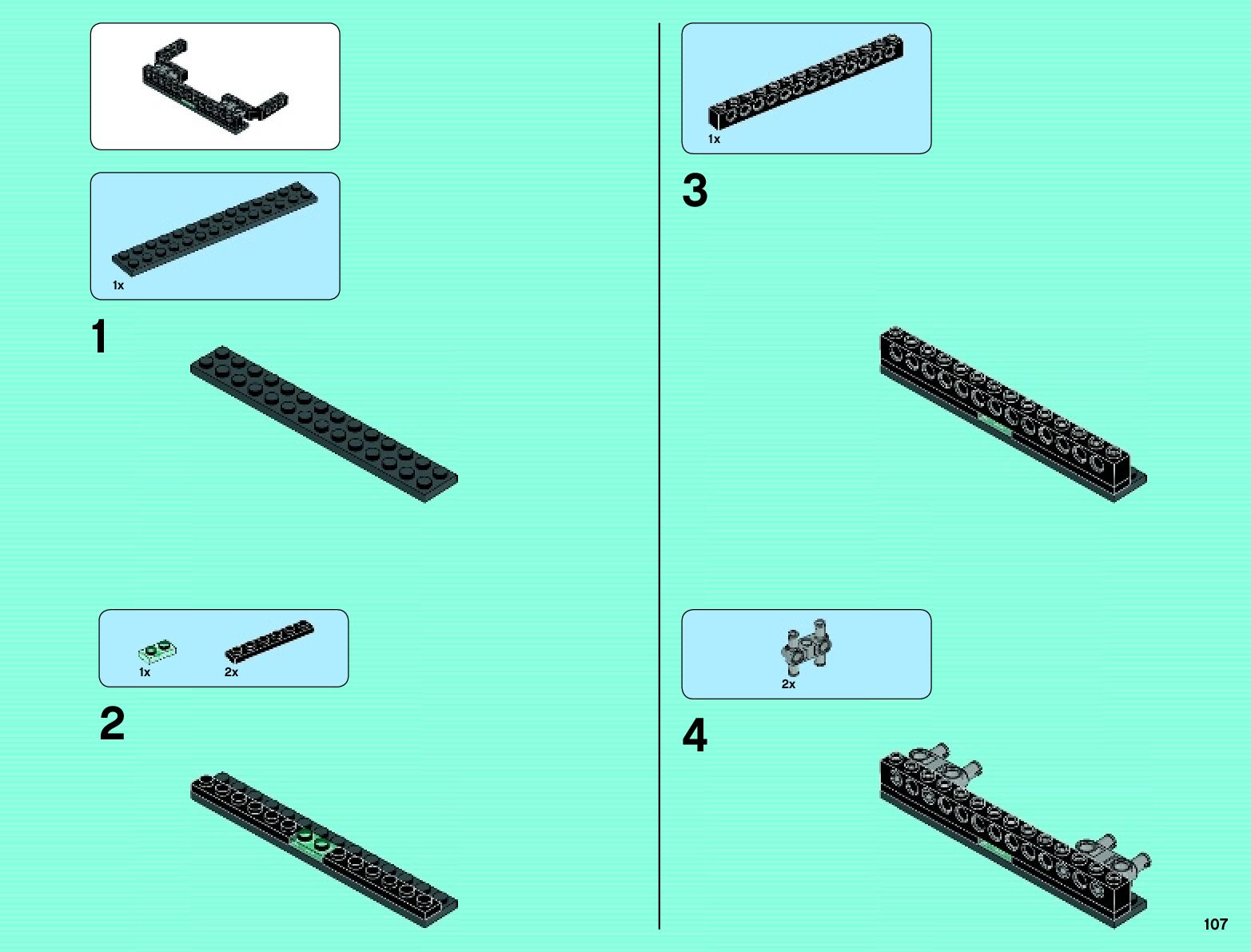 1x

1

1x

2x

2

1x

3

2x

4

107