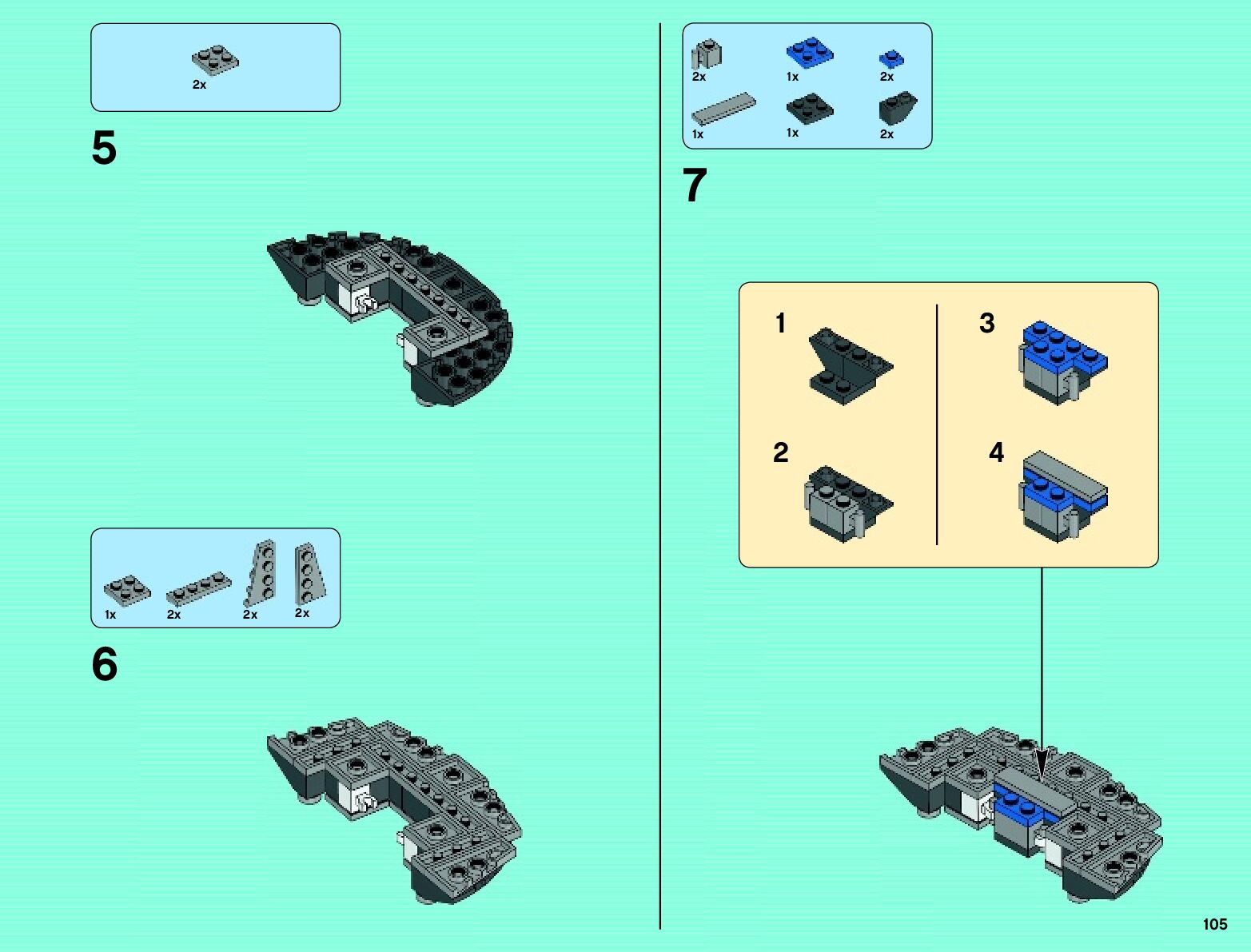 2x

5

1x 2x 2x 2x

6

2x 1x 2x
1x 1x 2x

7

1

2

3

4

105