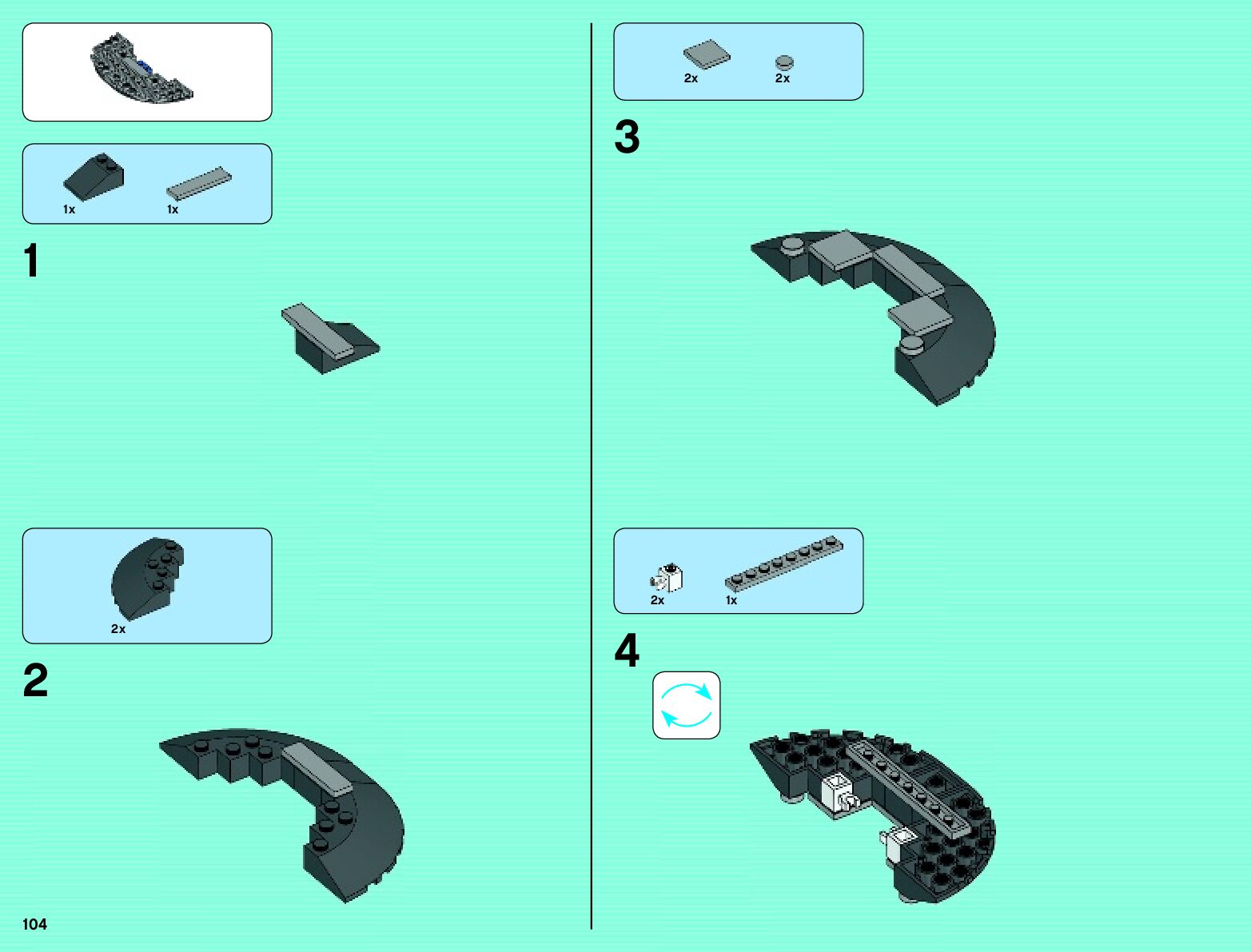 1x 1x

1

2x

2

104

2x 2x

3

2x 1x

4