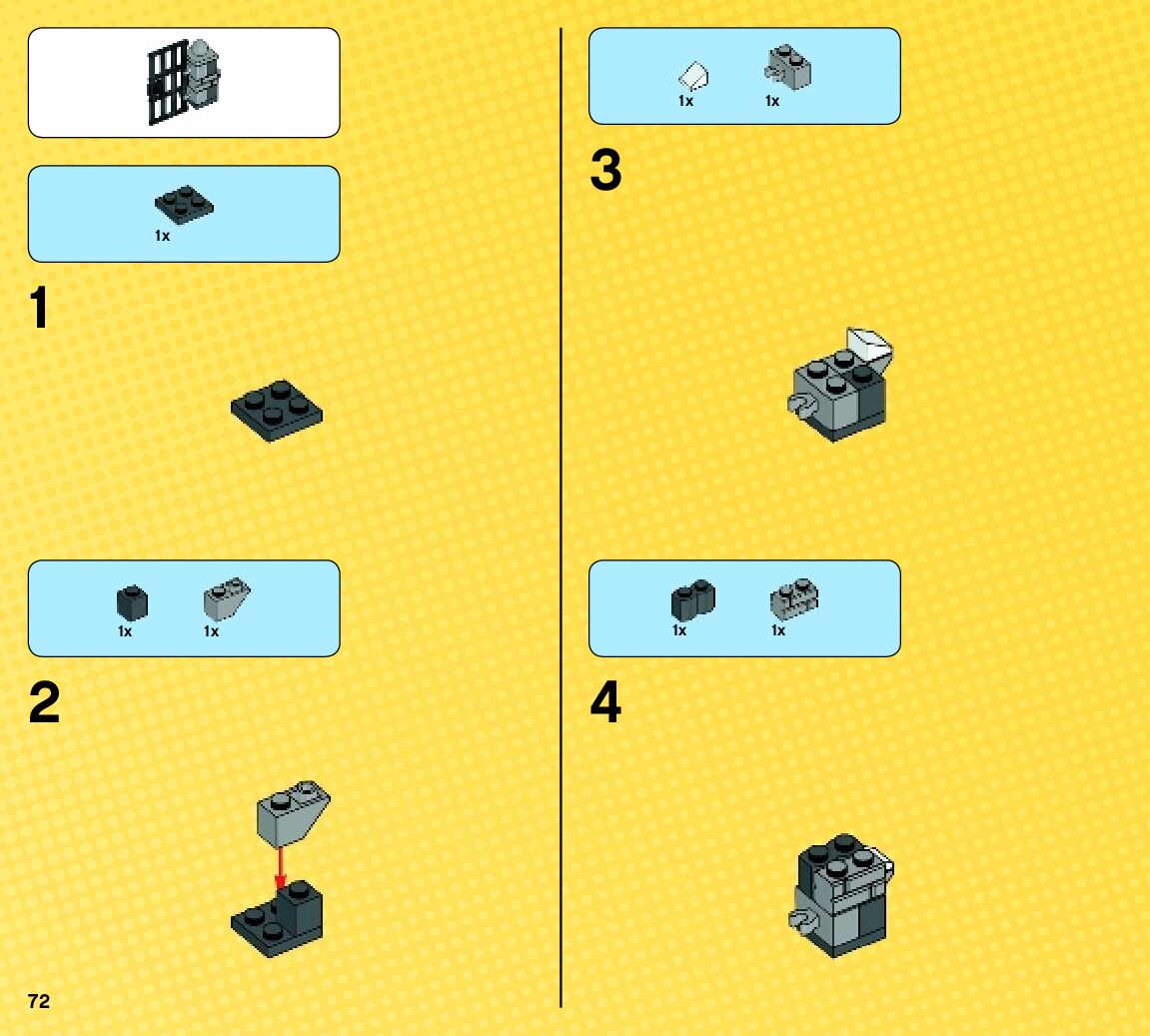 1x

1

1x 1x

2

72

1x 1x

3

1x 1x

4