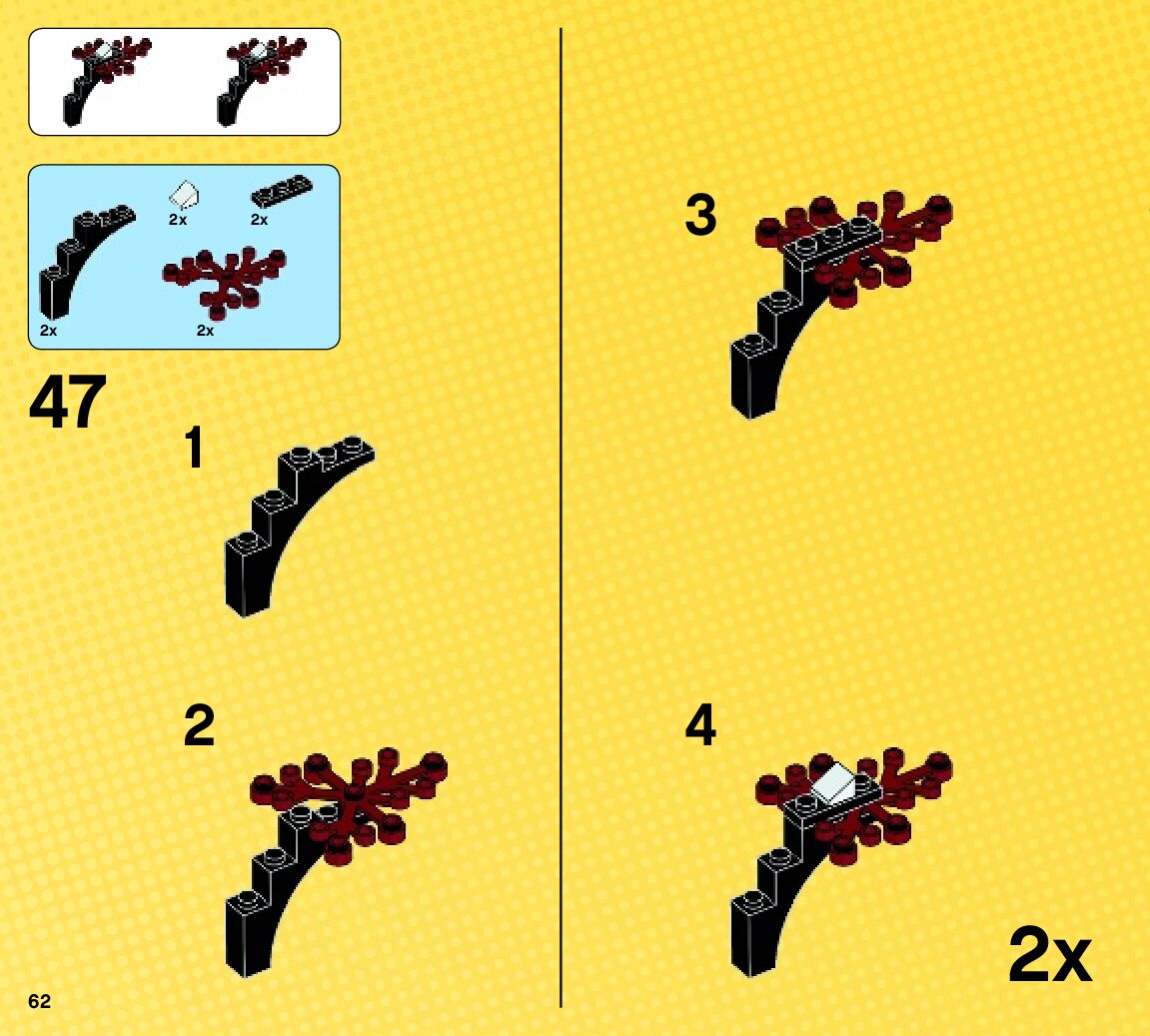 2x 2x

2x 2x

47

1

2

3

4

2x

62