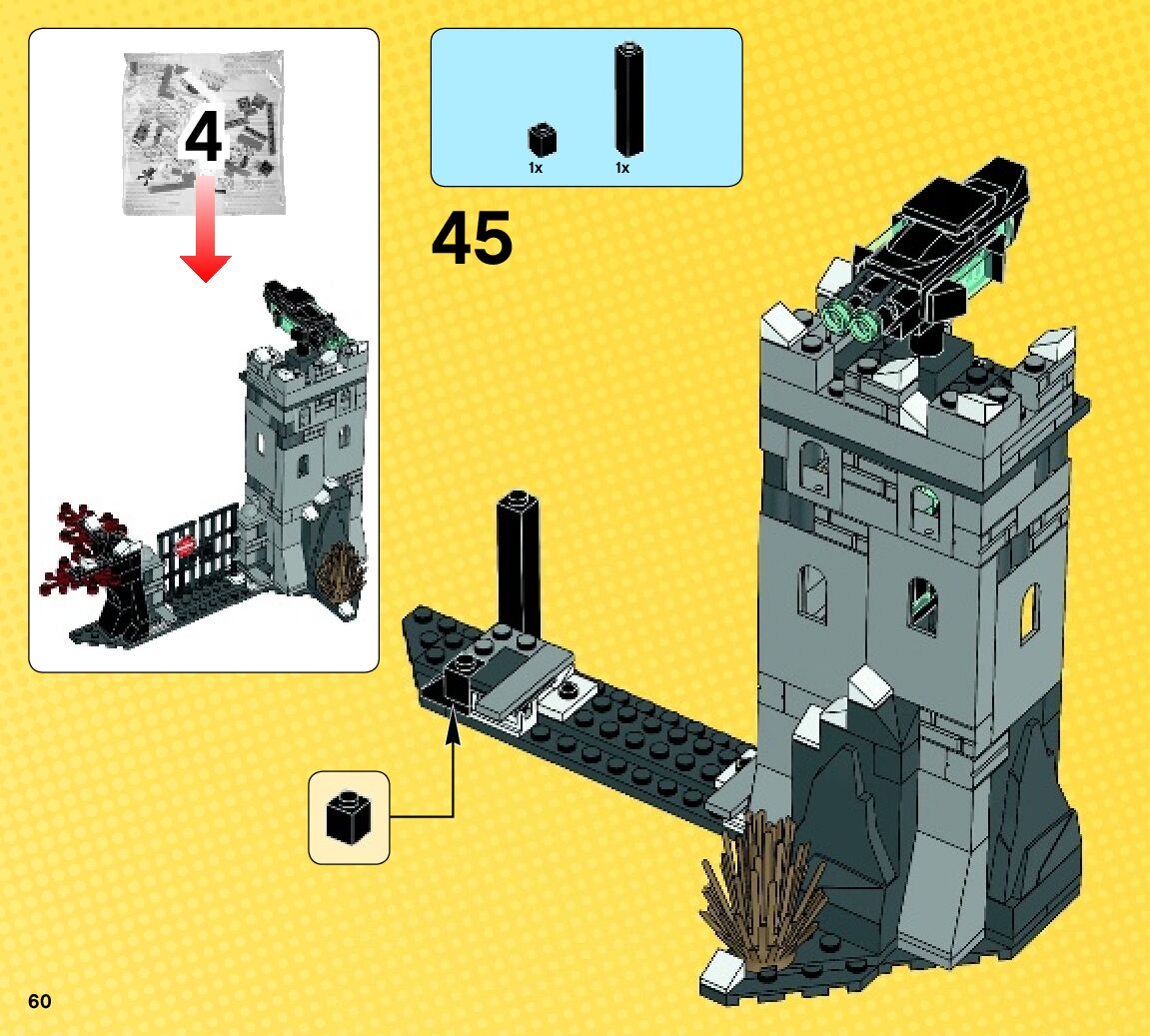 4

1x

1x

45

60