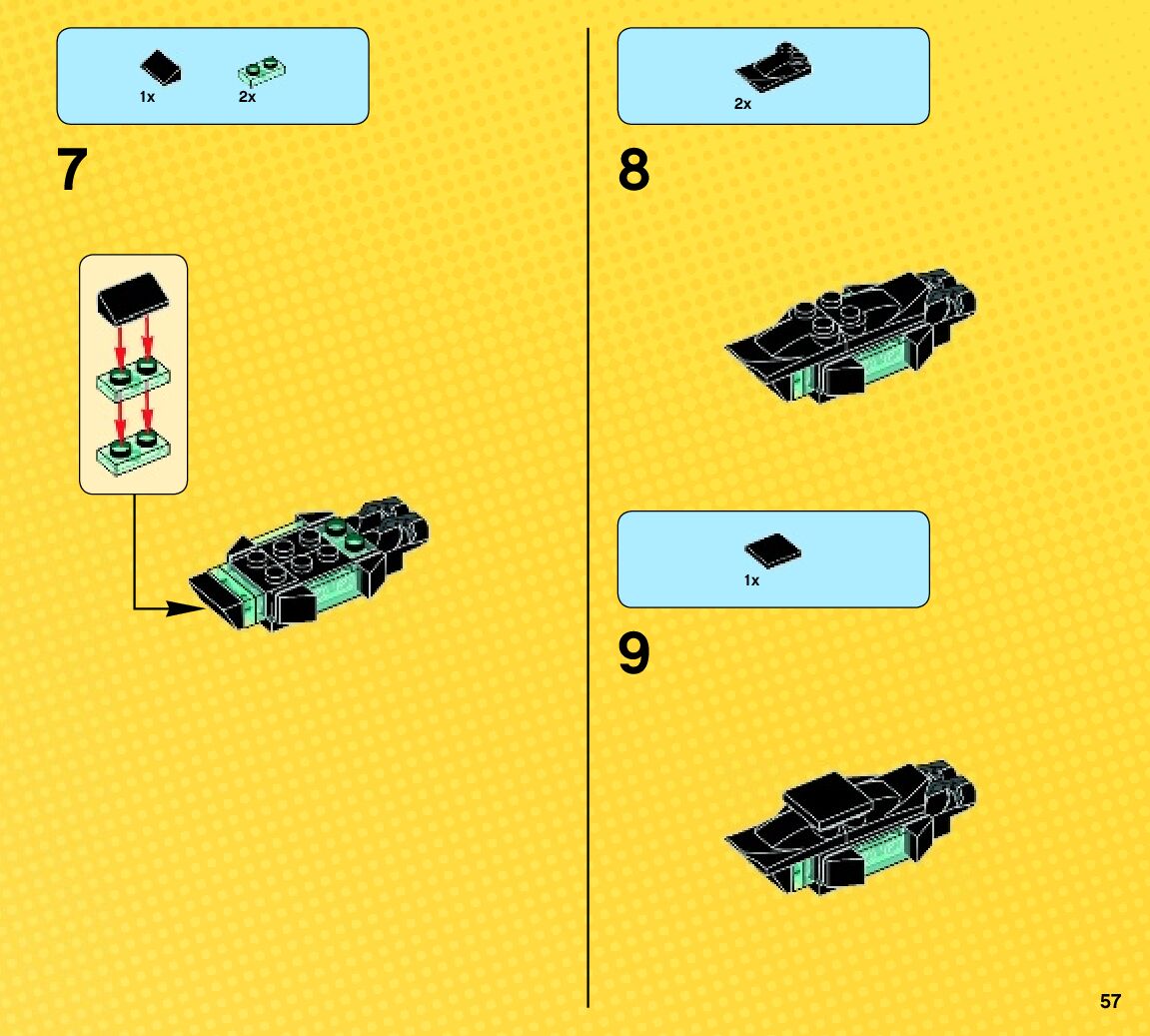 1x 2x

7

2x

8

1x

9

57