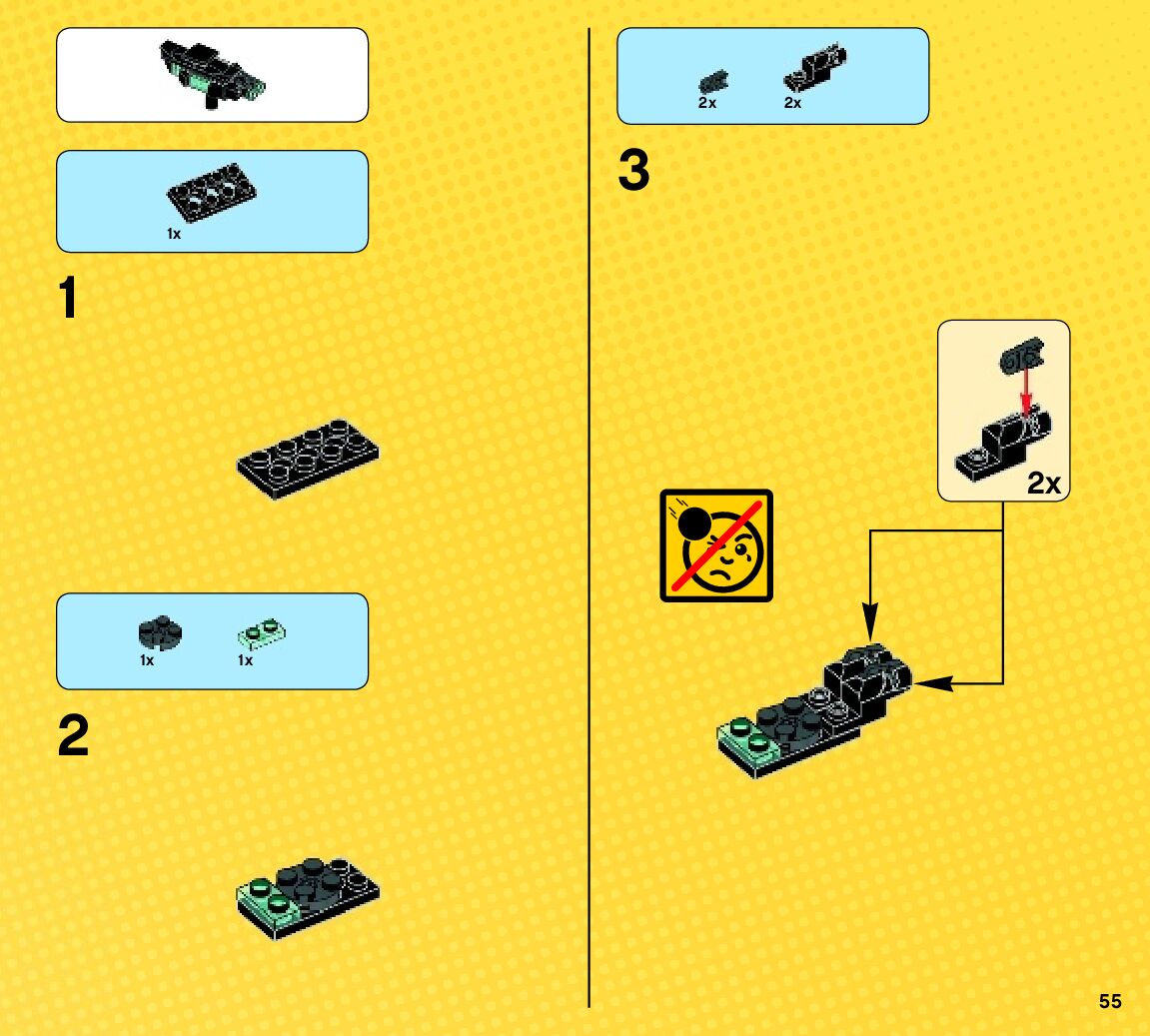 1x

1

1x 1x

2

2x 2x

3

2x

55