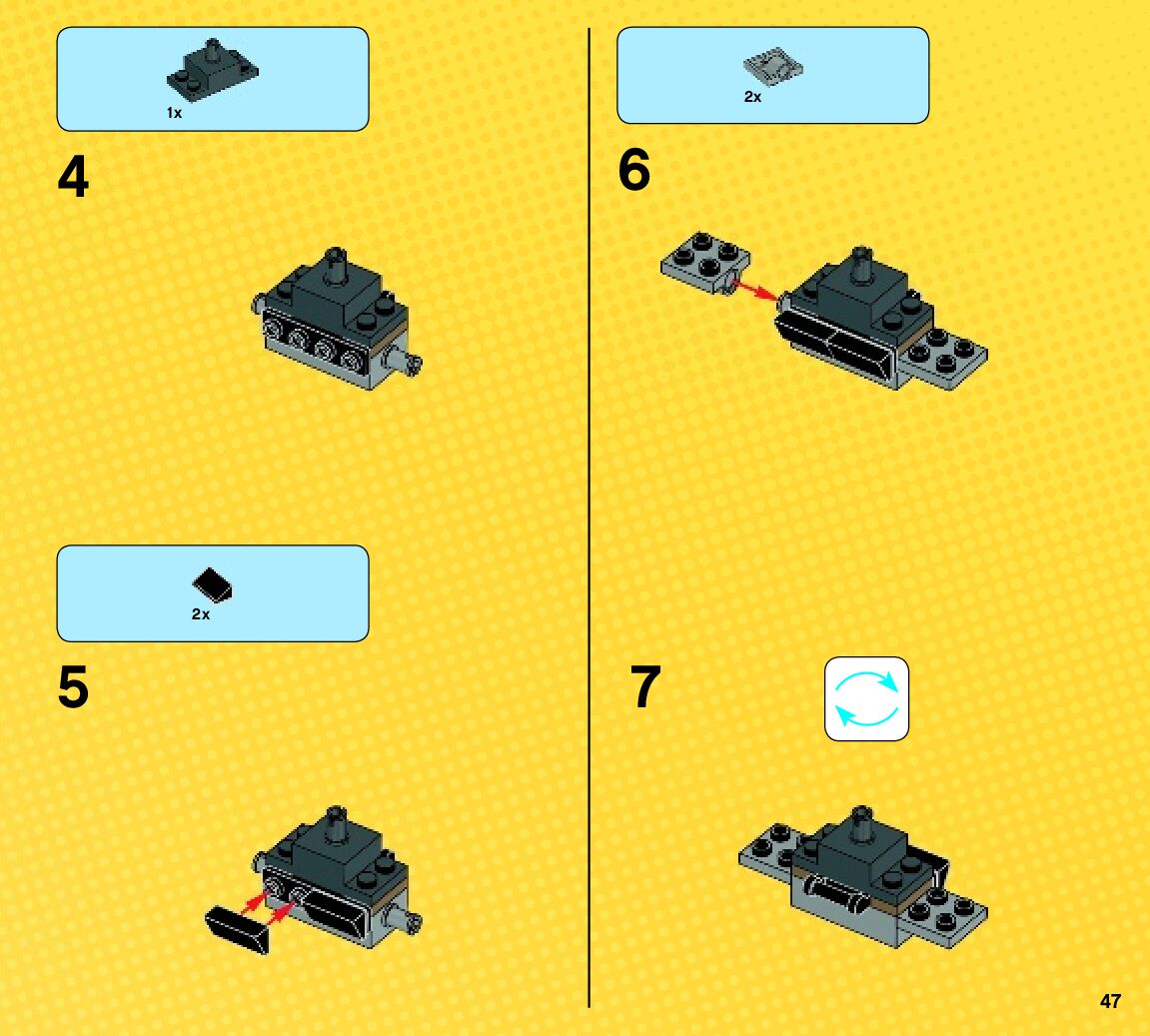 1x

4

2x

5

2x

6

7

47