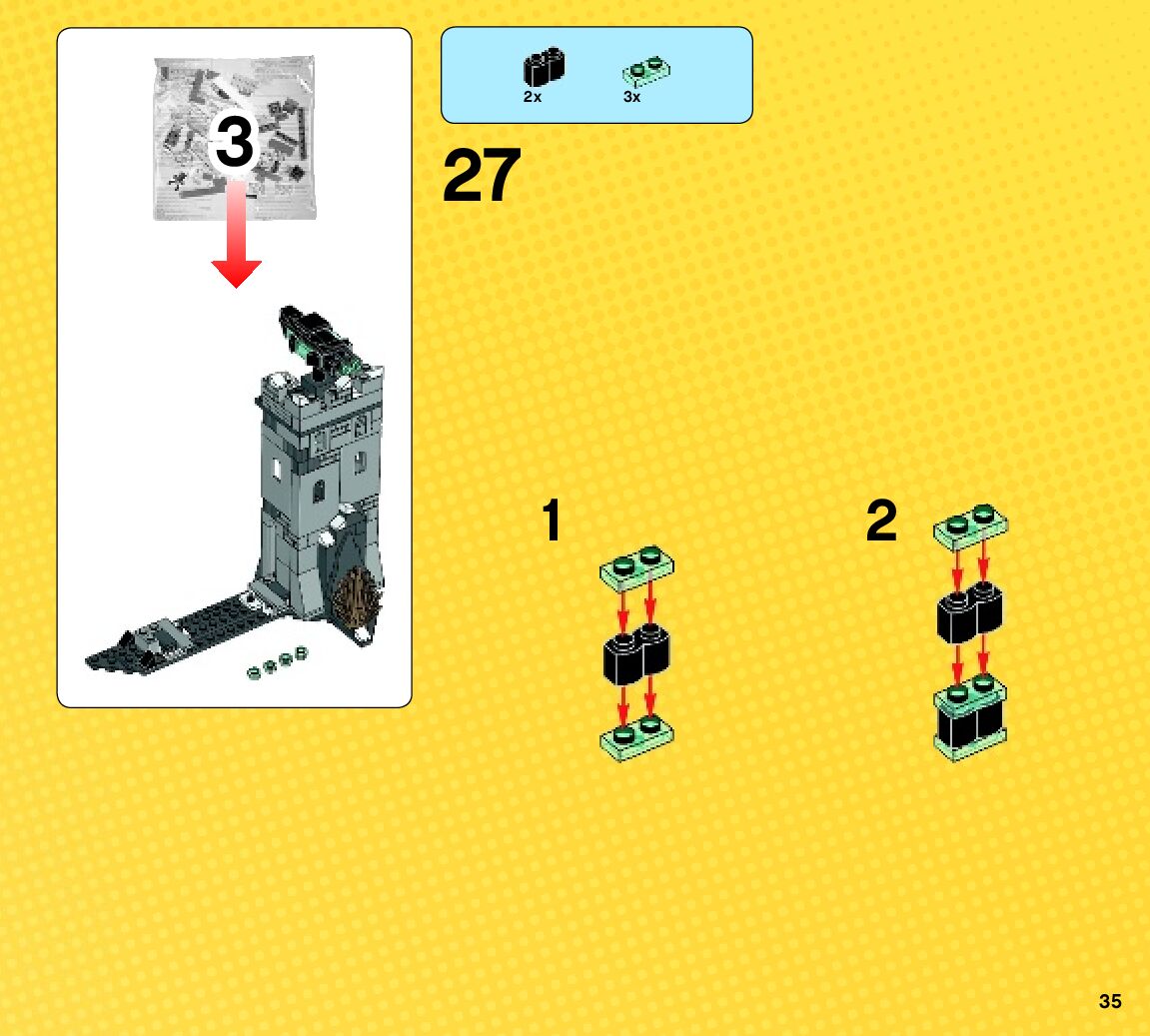 3

2x

3x

27

1

2

35