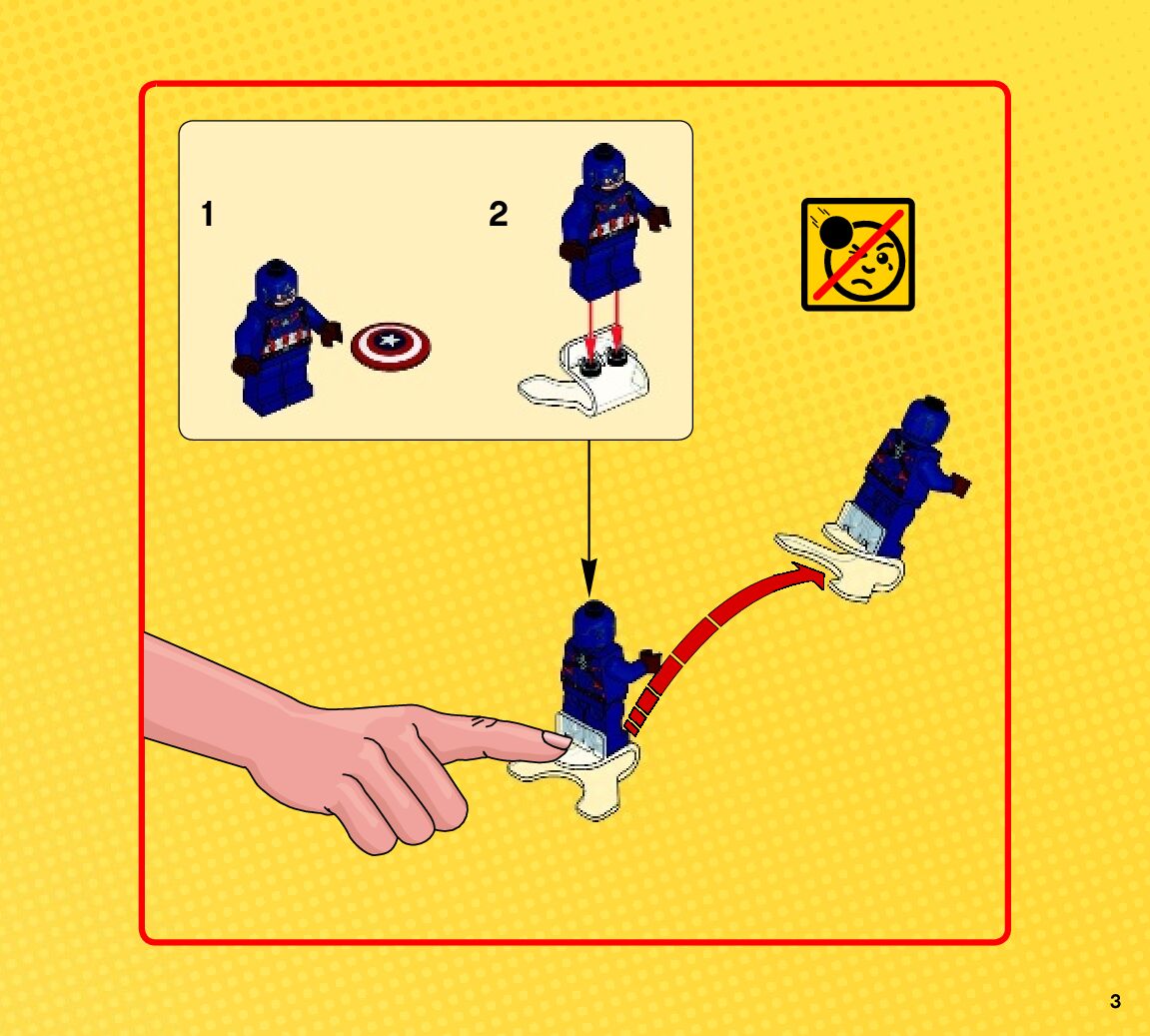 1

2

3