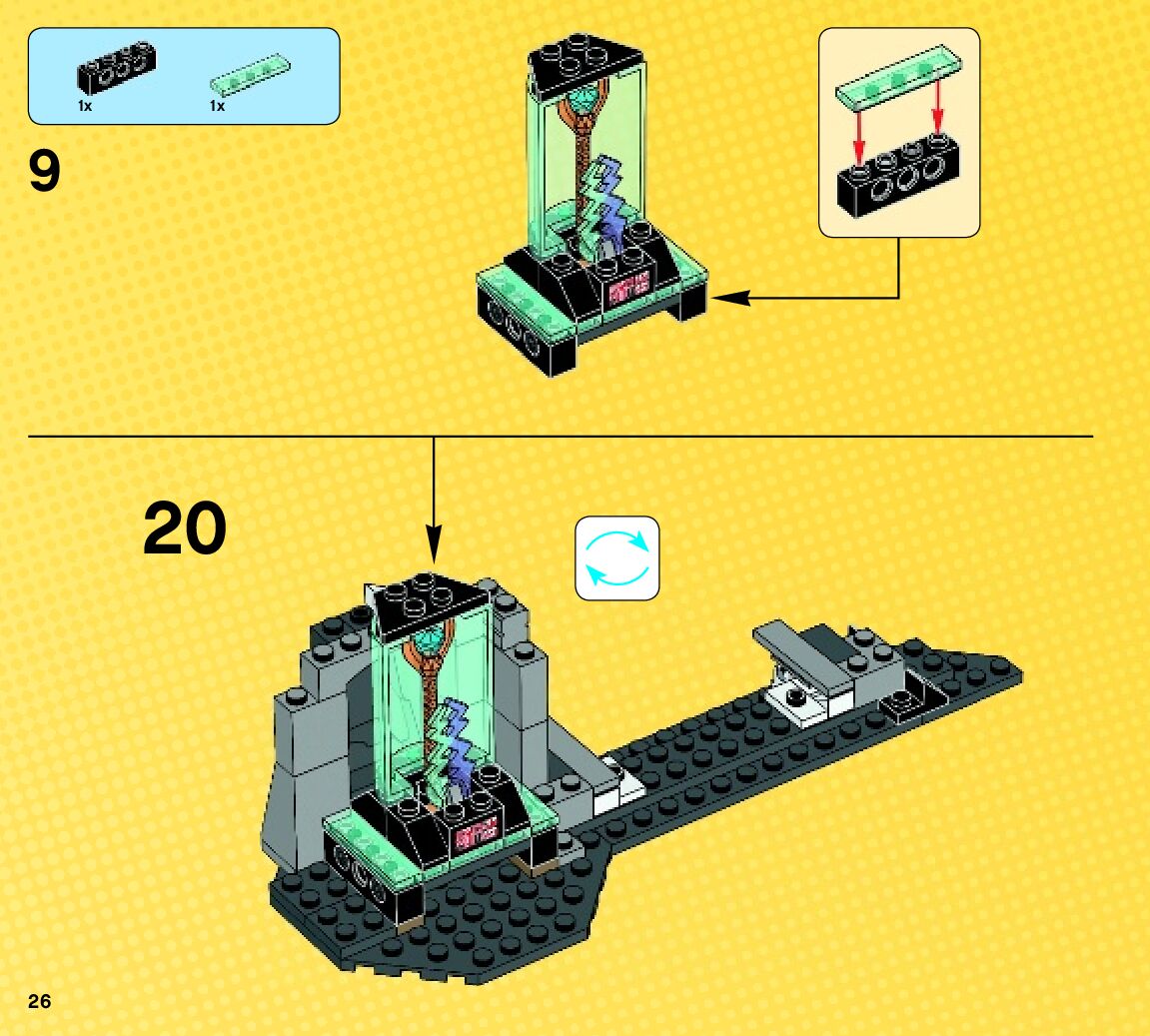 1x
1x
9

20

26