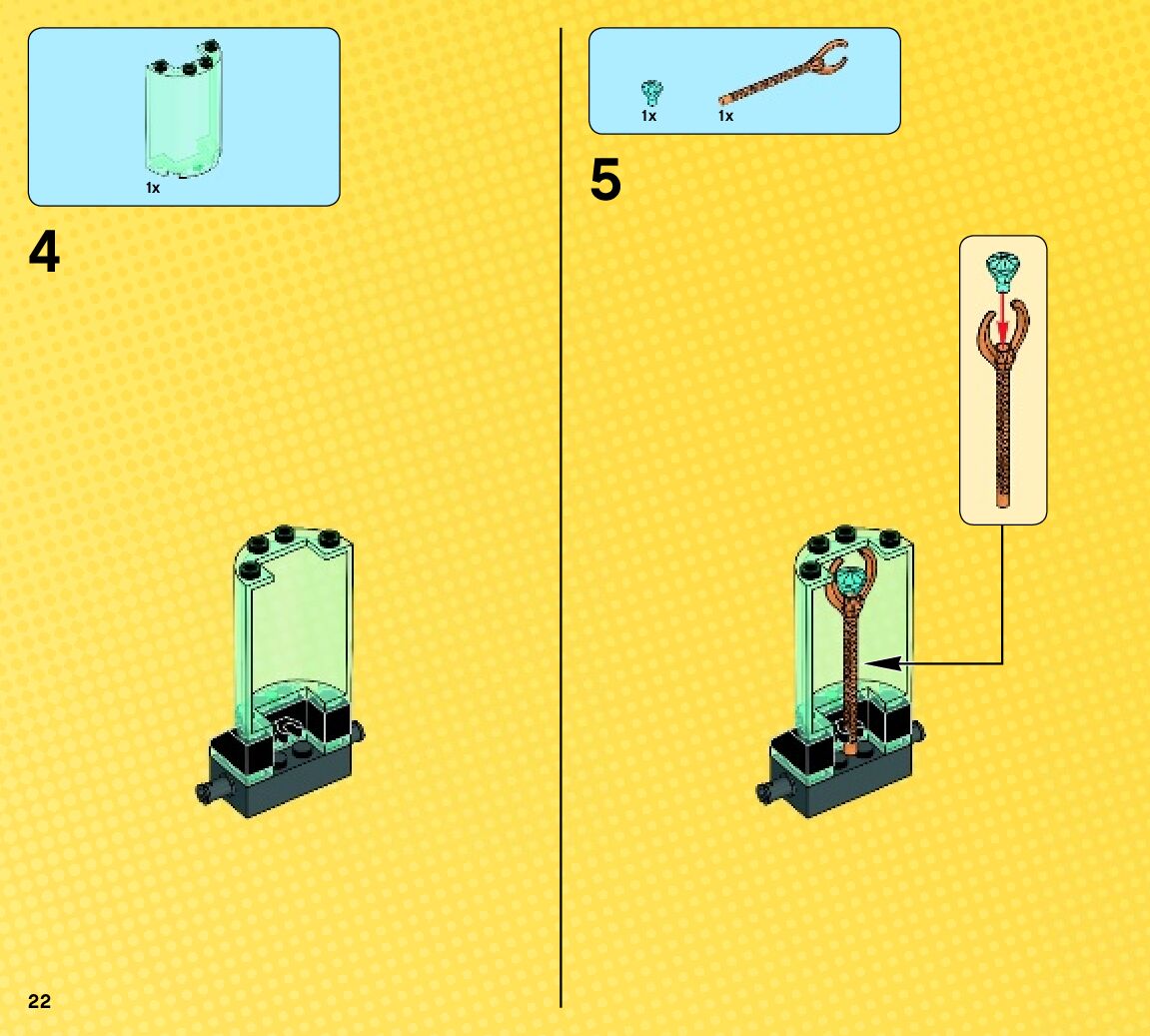 1x

4

1x
1x

5

22