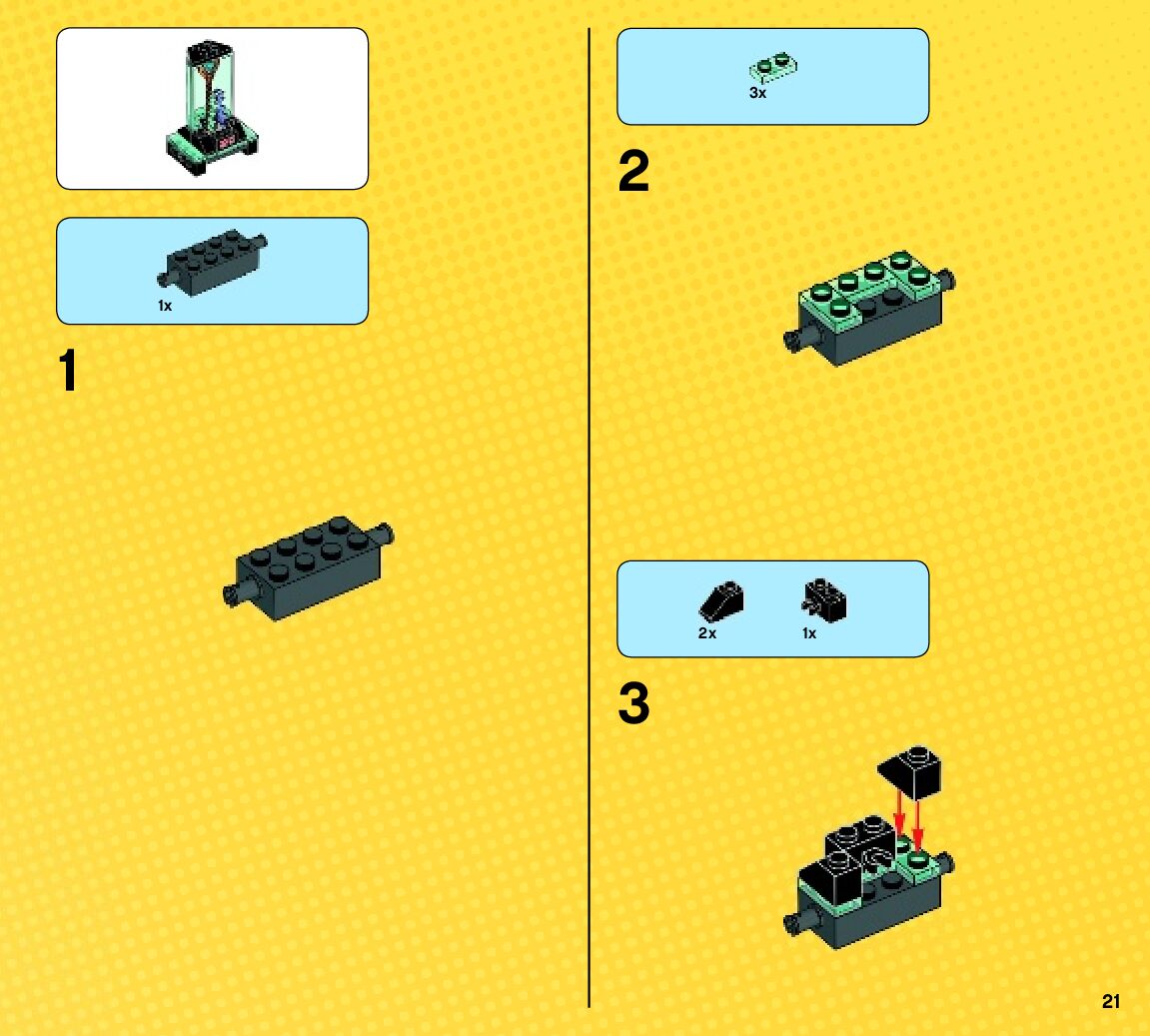 1x

1

3x

2

2x

1x

3

21