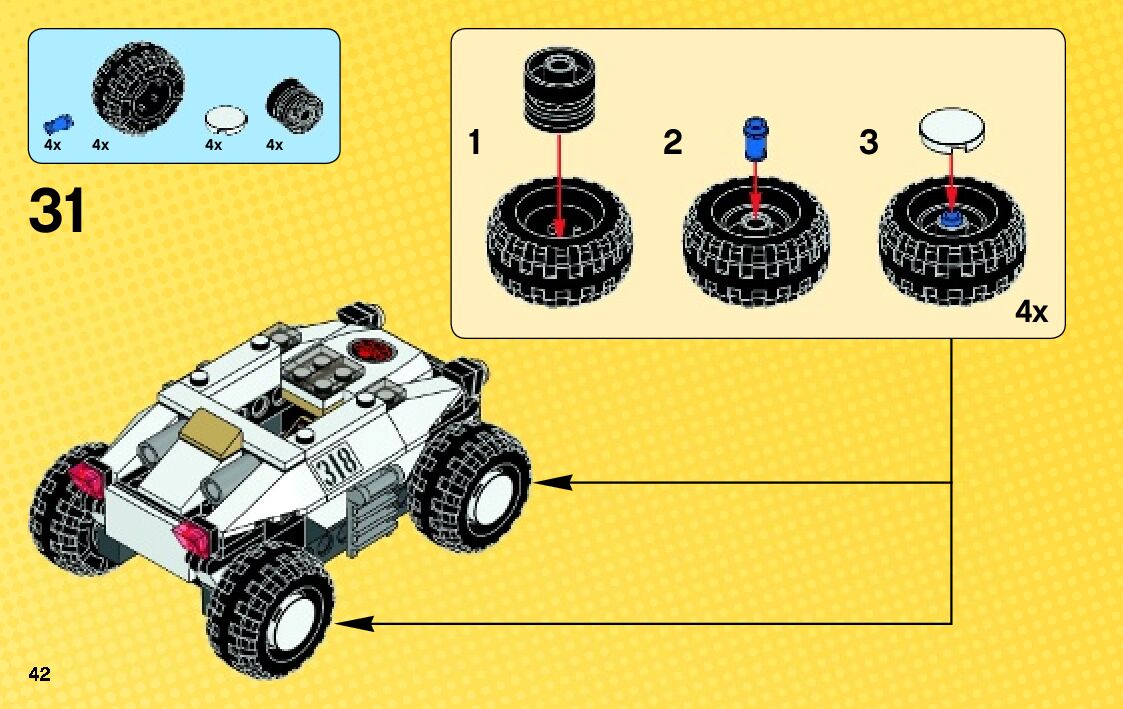 4x 4x 4x 4x

31

1 2 3

4x

318

42