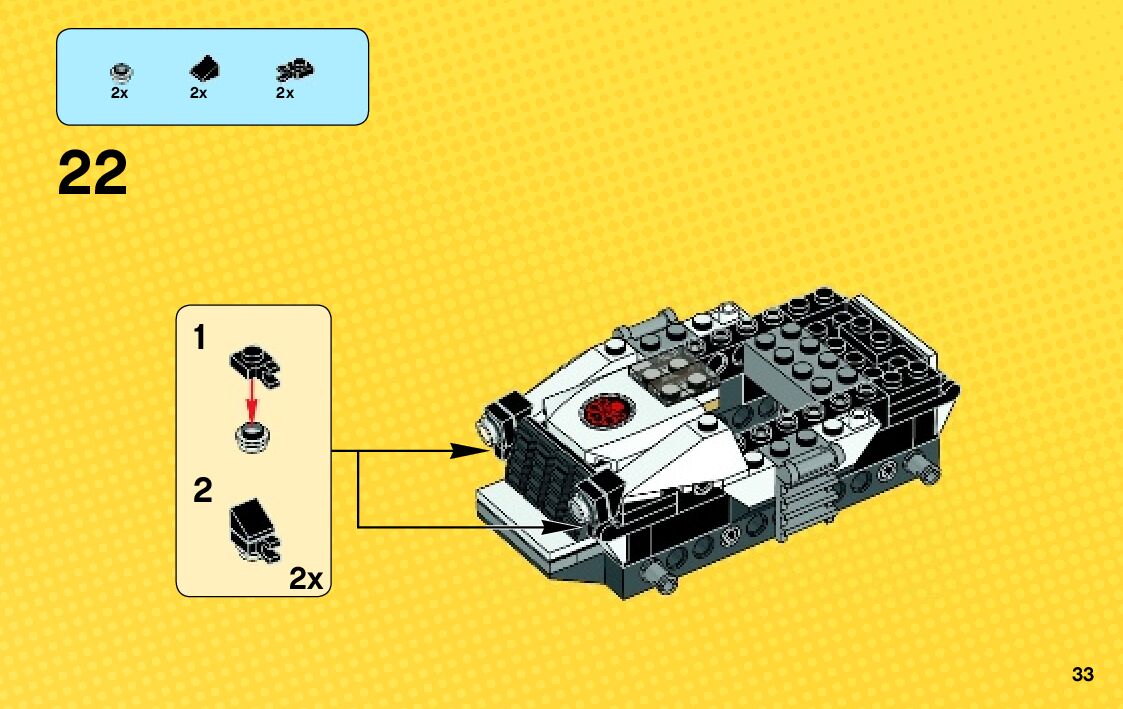 2x 2x 2x

22

1

2

2x

33