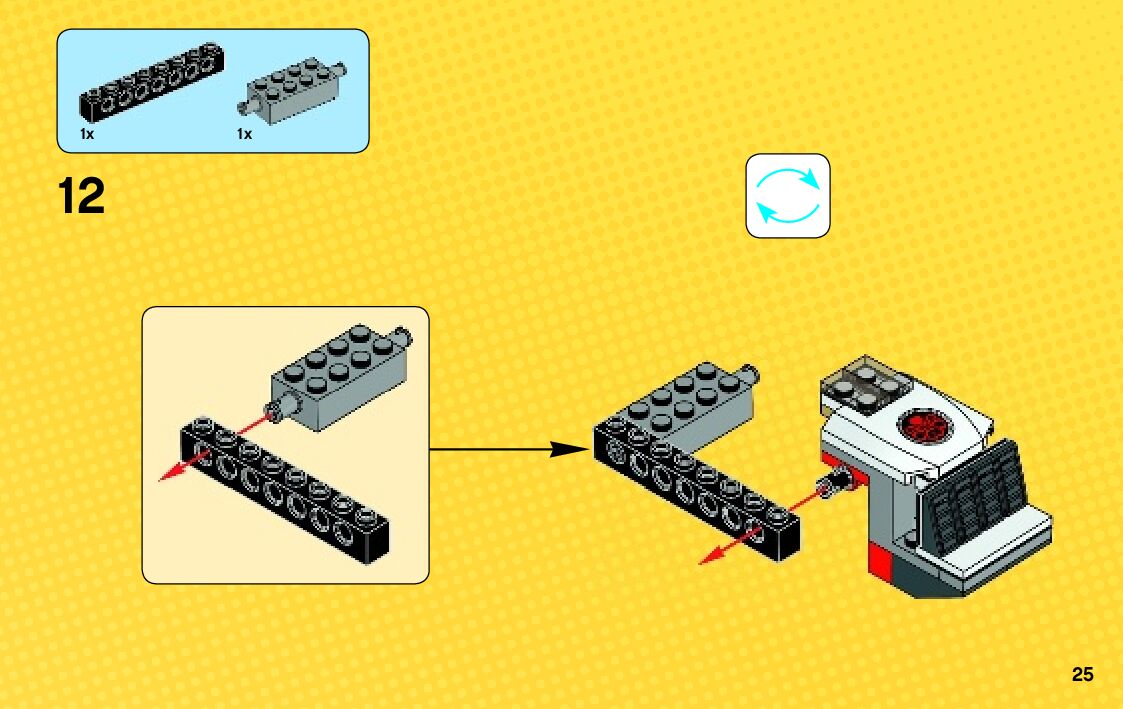 1x
1x

12

25