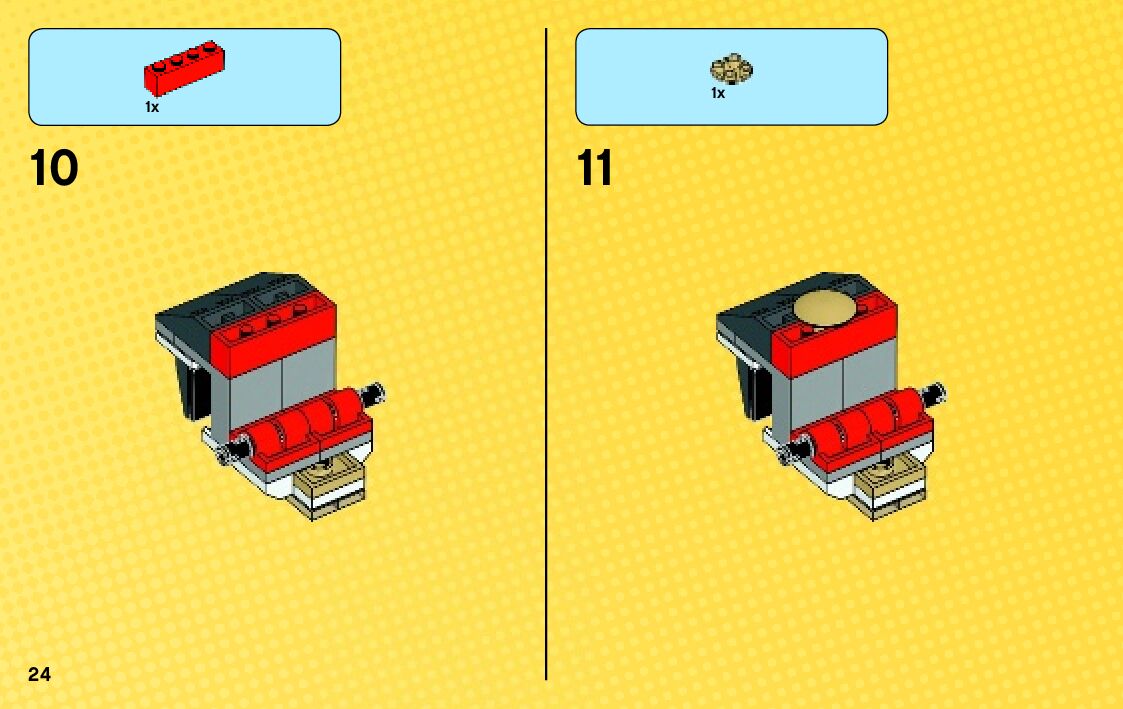 1x

10

1x

11

24