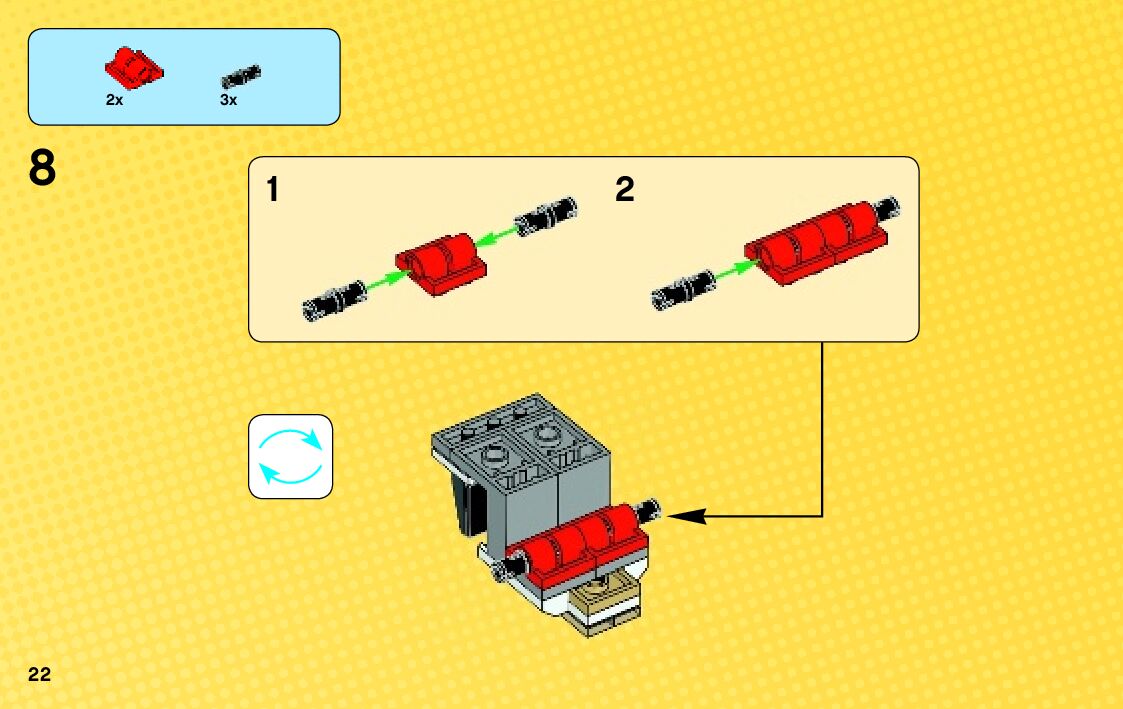 2x 3x

8

1

2

22