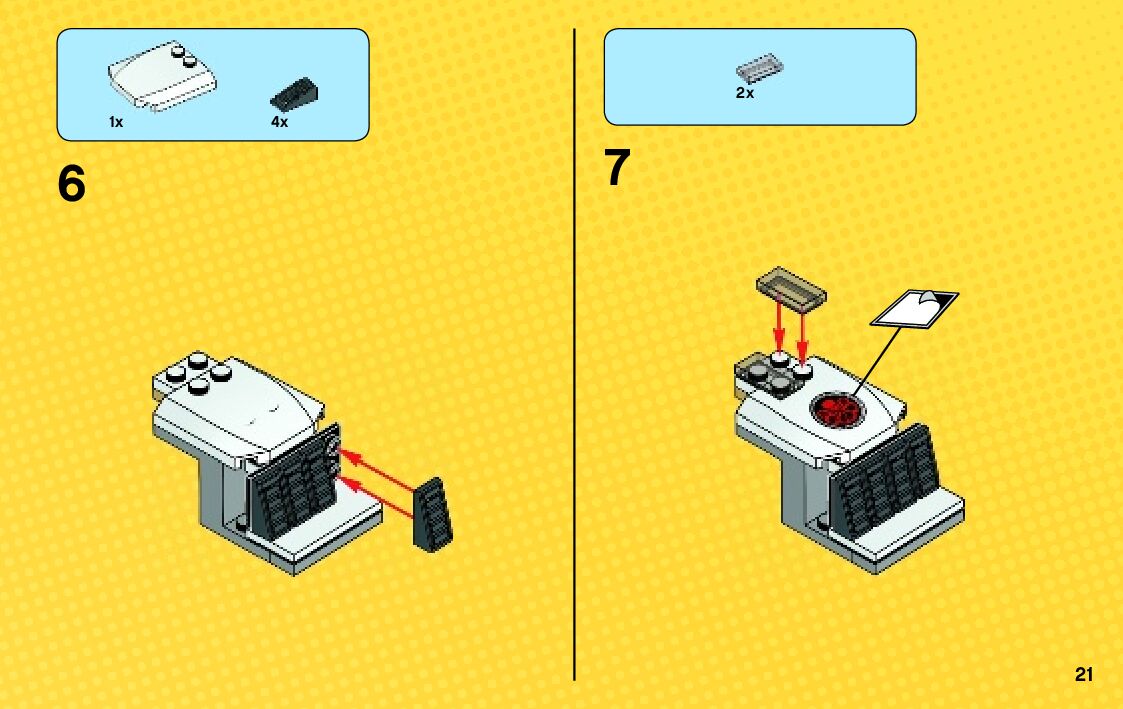 1x

4x

6

2x

7

21