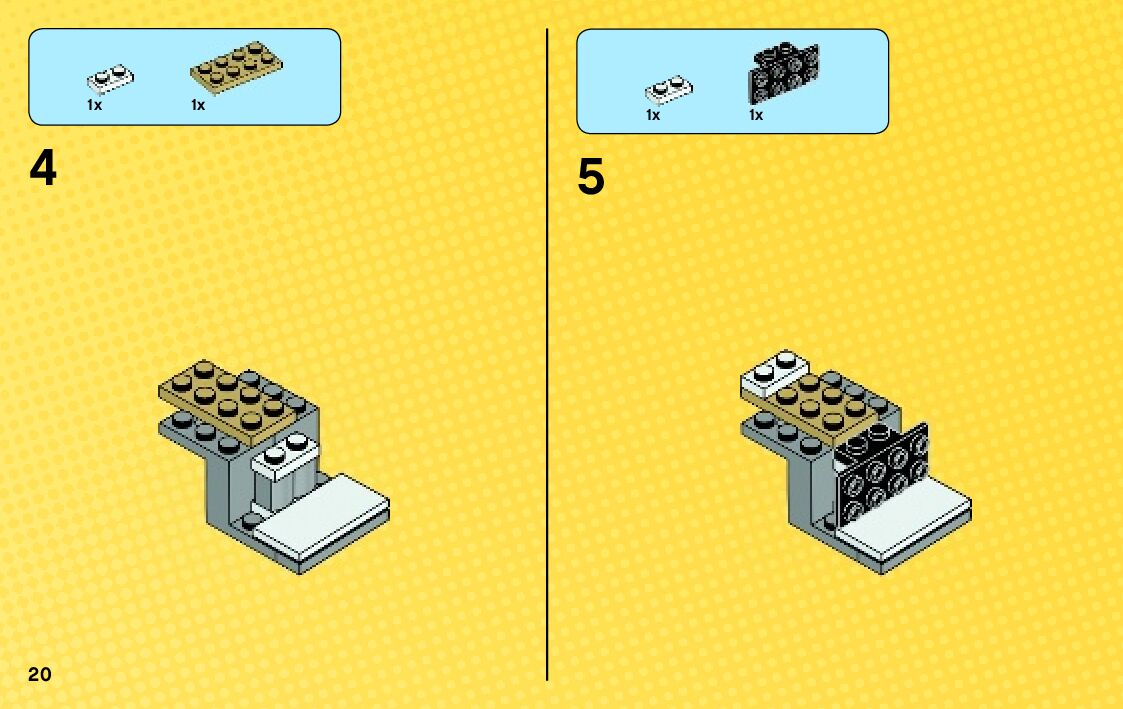 1x 1x

4

1x 1x

5

20