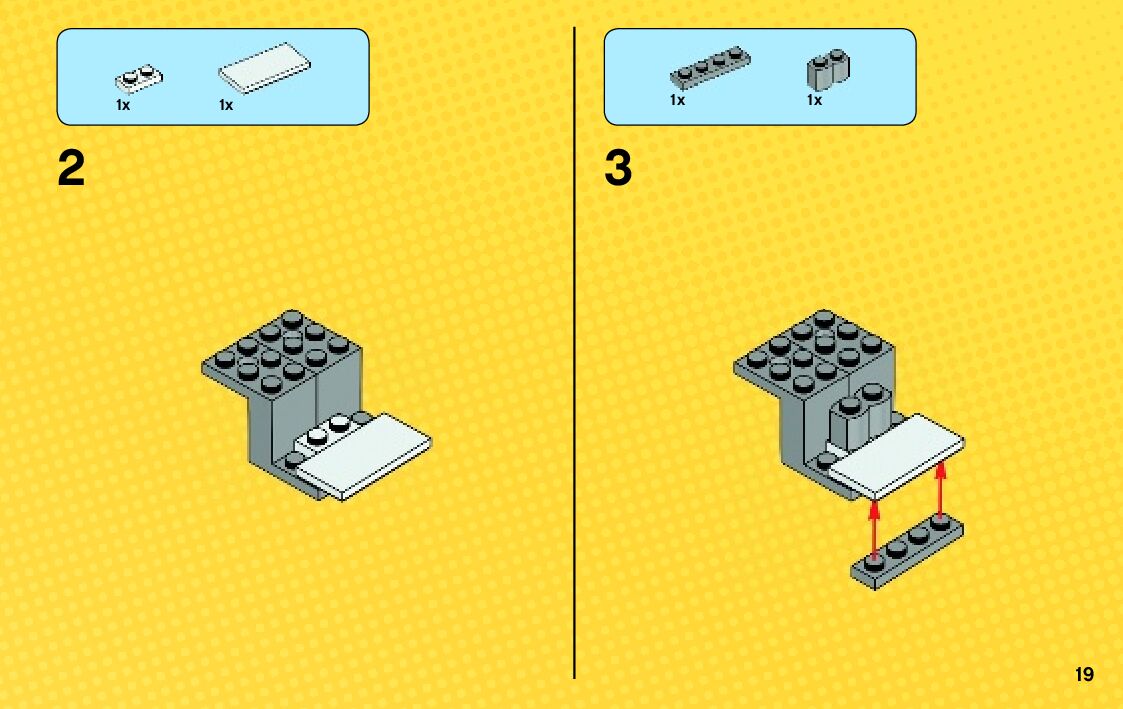 1x 1x

2

1x 1x

3

19