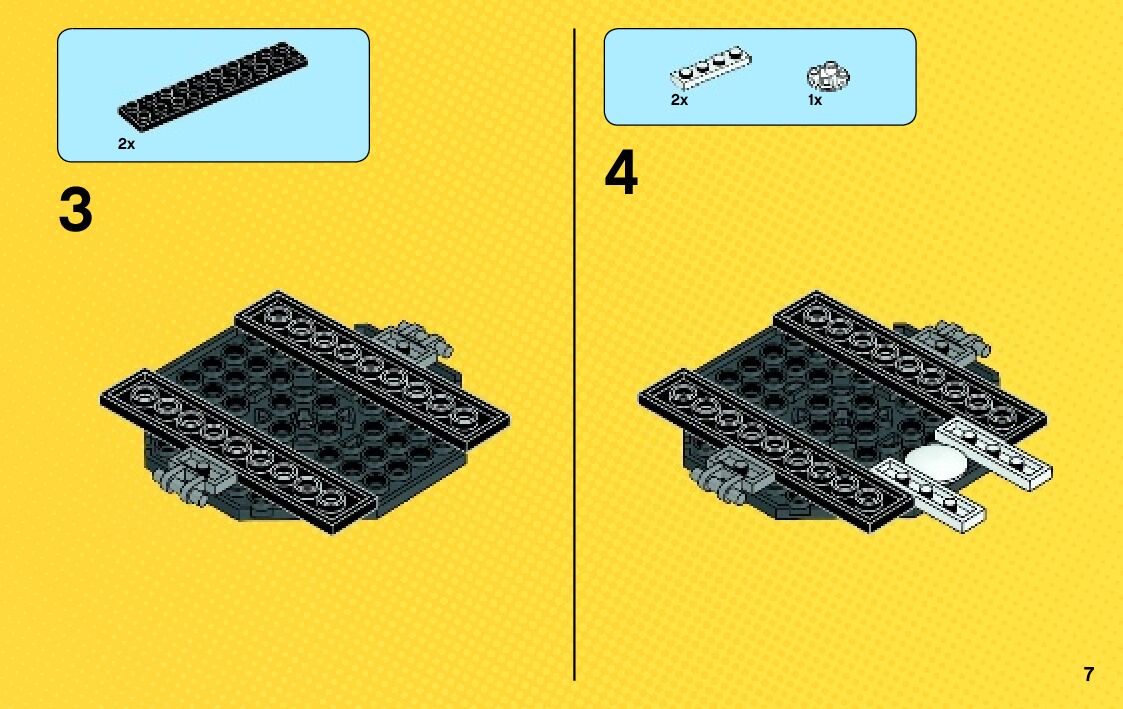 2x

3

2x 1x

4

7