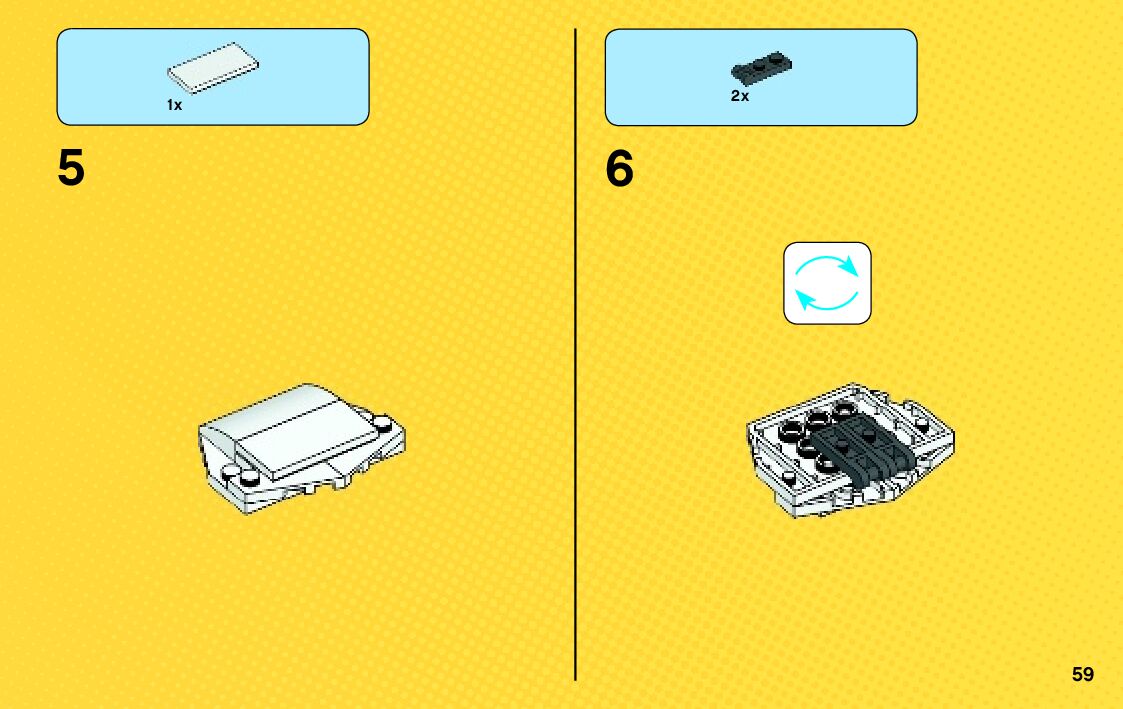 1x

5

2x

6

59