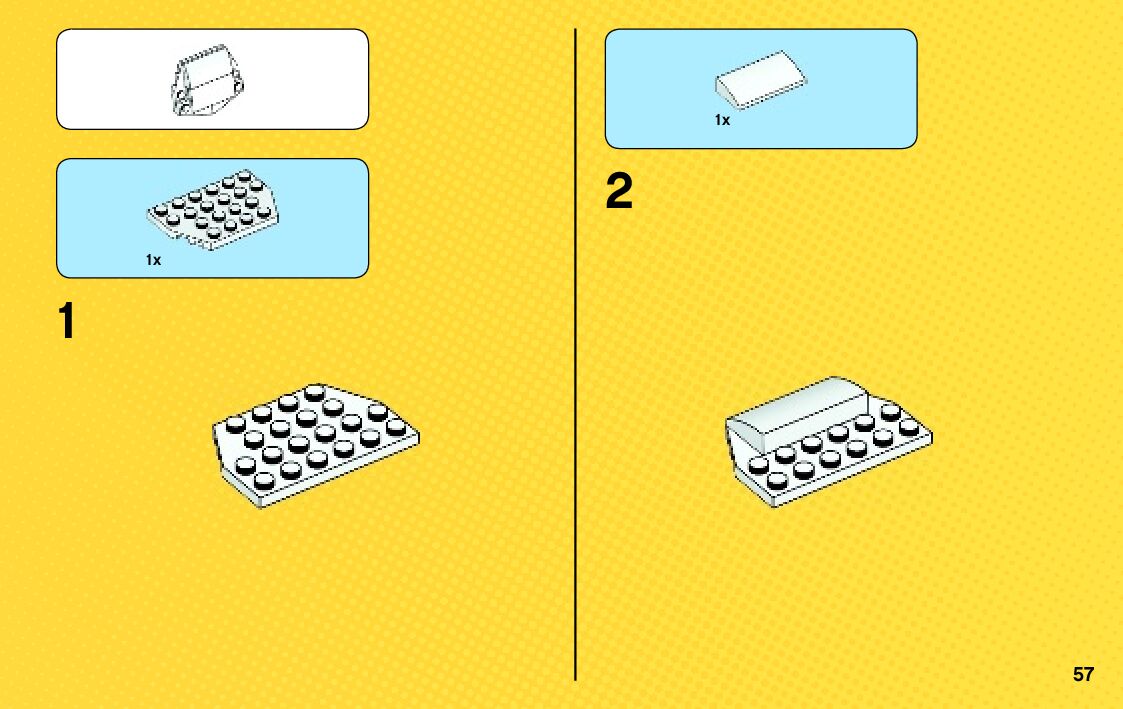 1x

1

1x

2

57