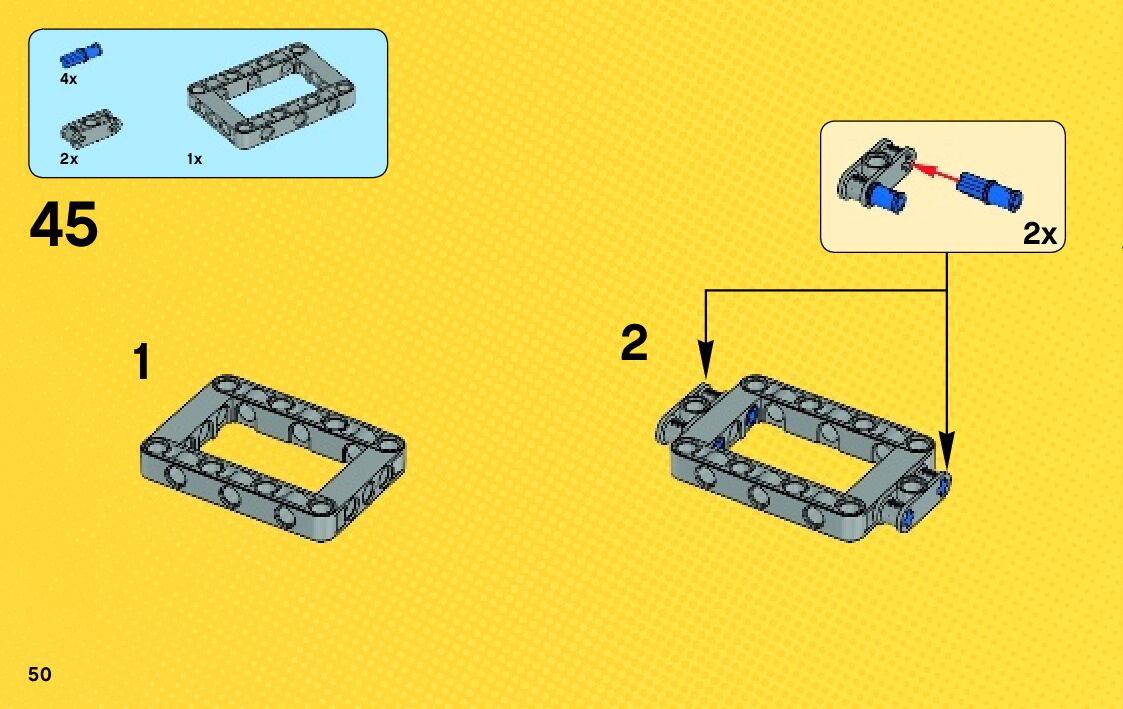 4x

2x

1x

45

2x

1

2

50