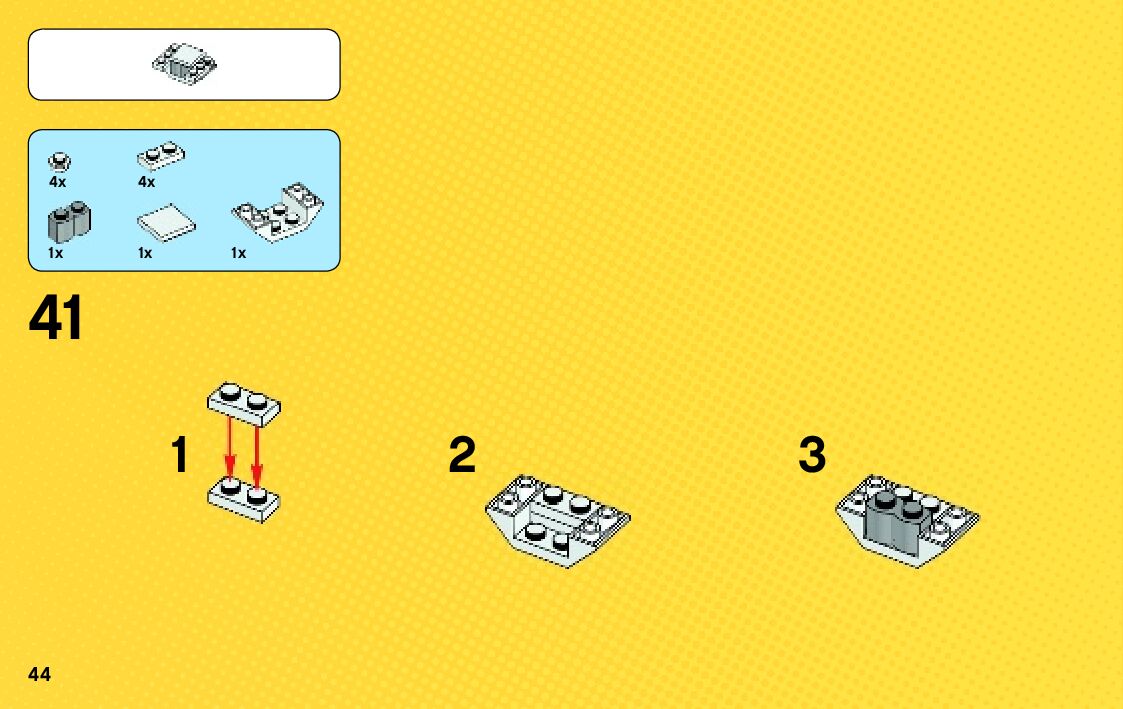 4x
4x
1x
1x
1x

41

1

2

3

44