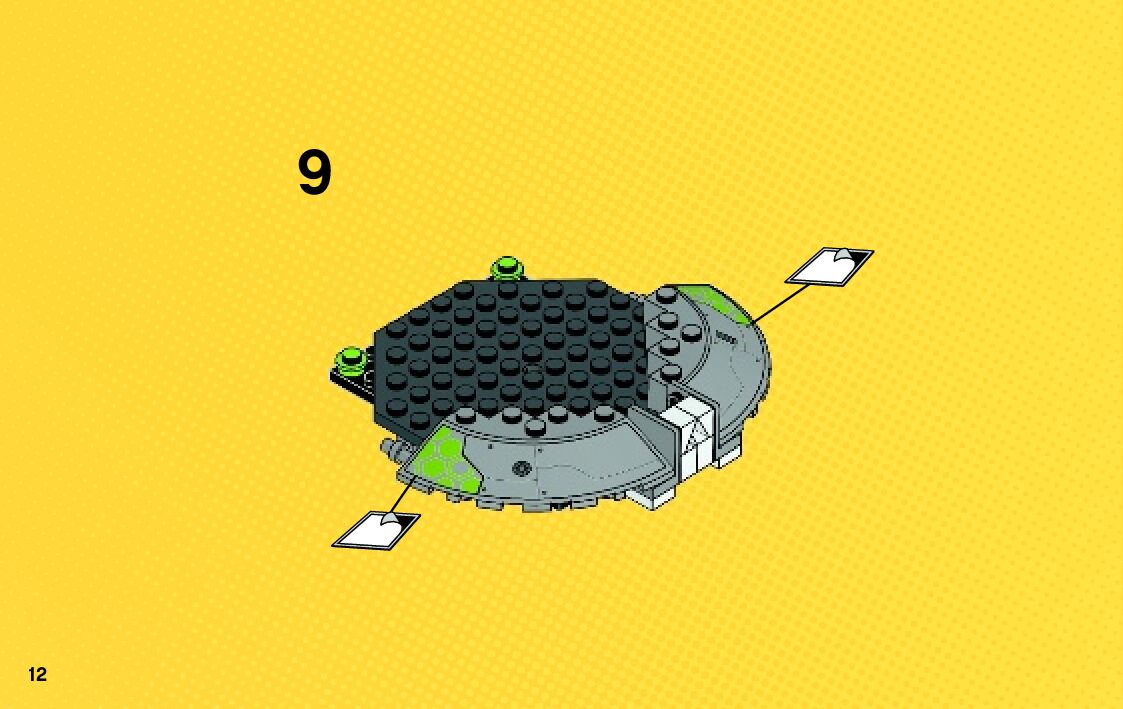 9

12