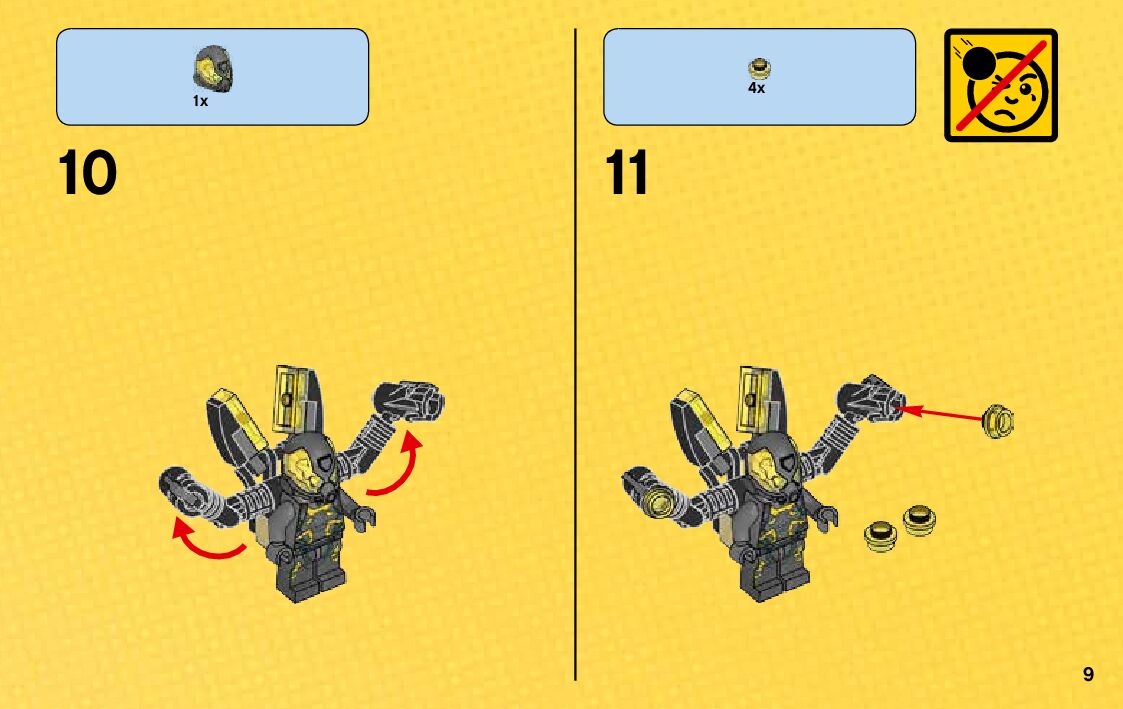 1x

10

4x

11

9