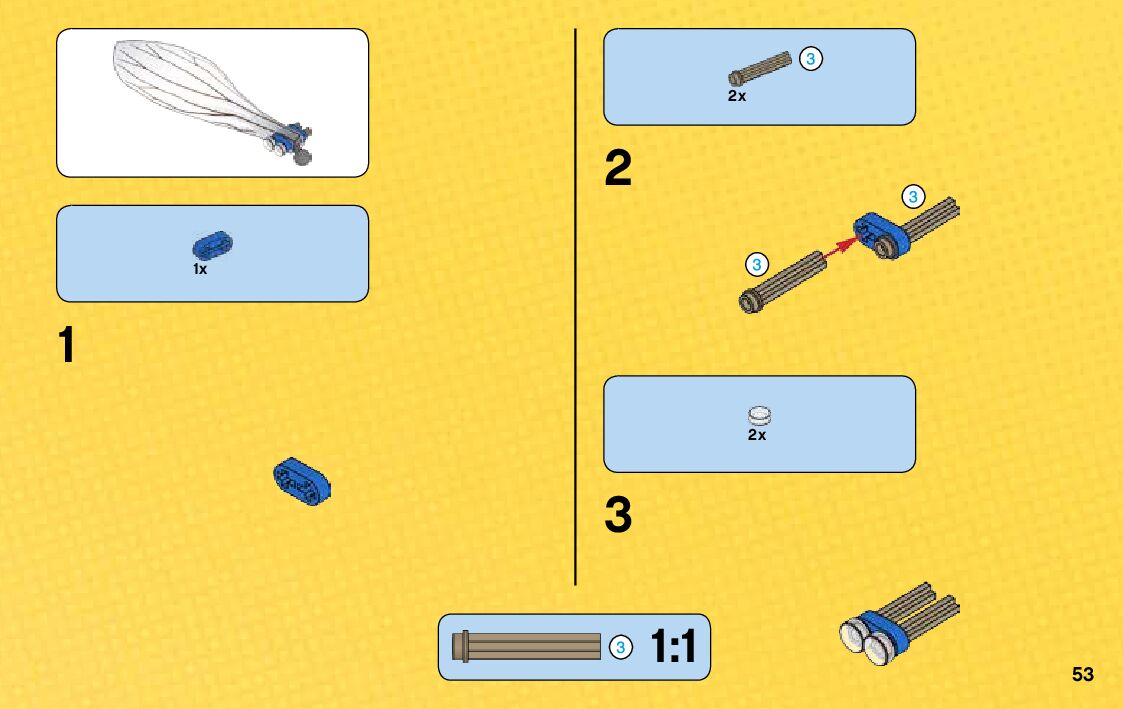 1x

1

3
2x

2

3

3

2x

3

3 1:1

53