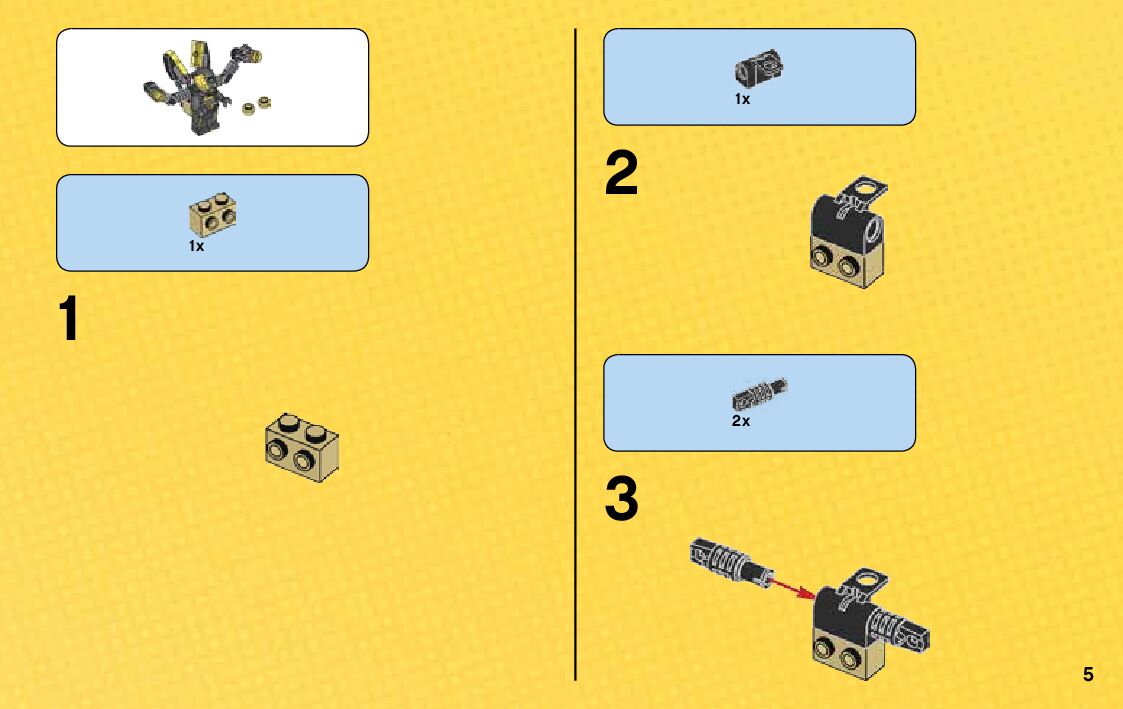 1x

1

1x

2

2x

3

5