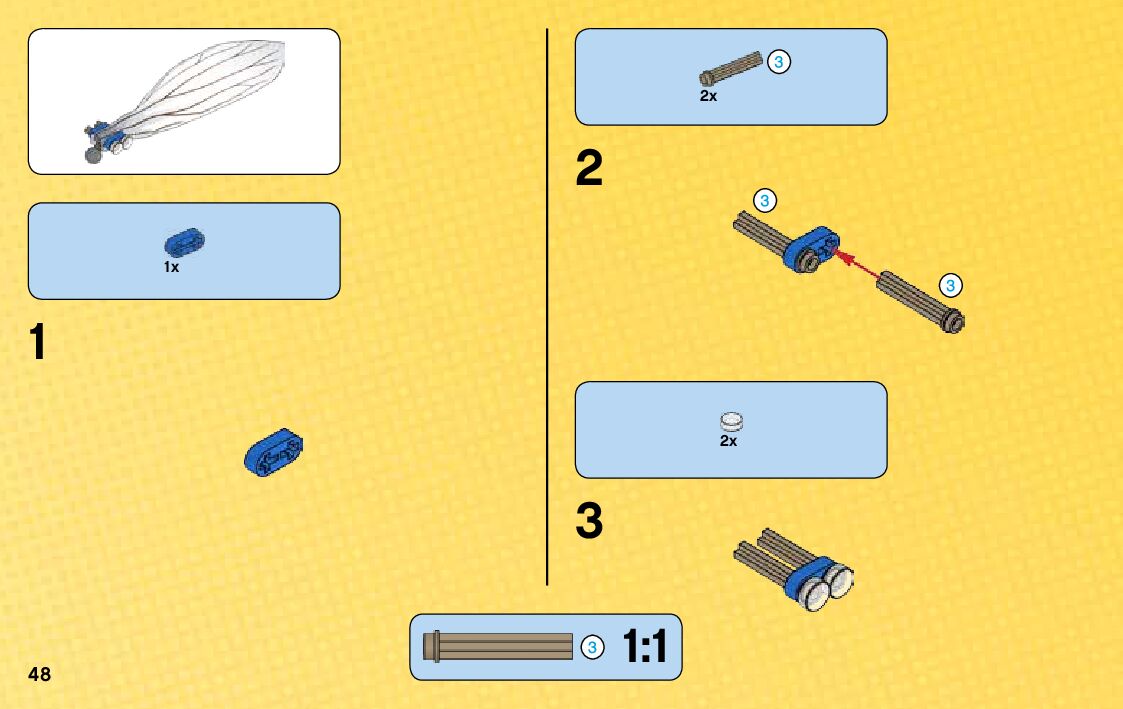 1x

1

3
2x

2

3

3

2x

3

3 1:1

48