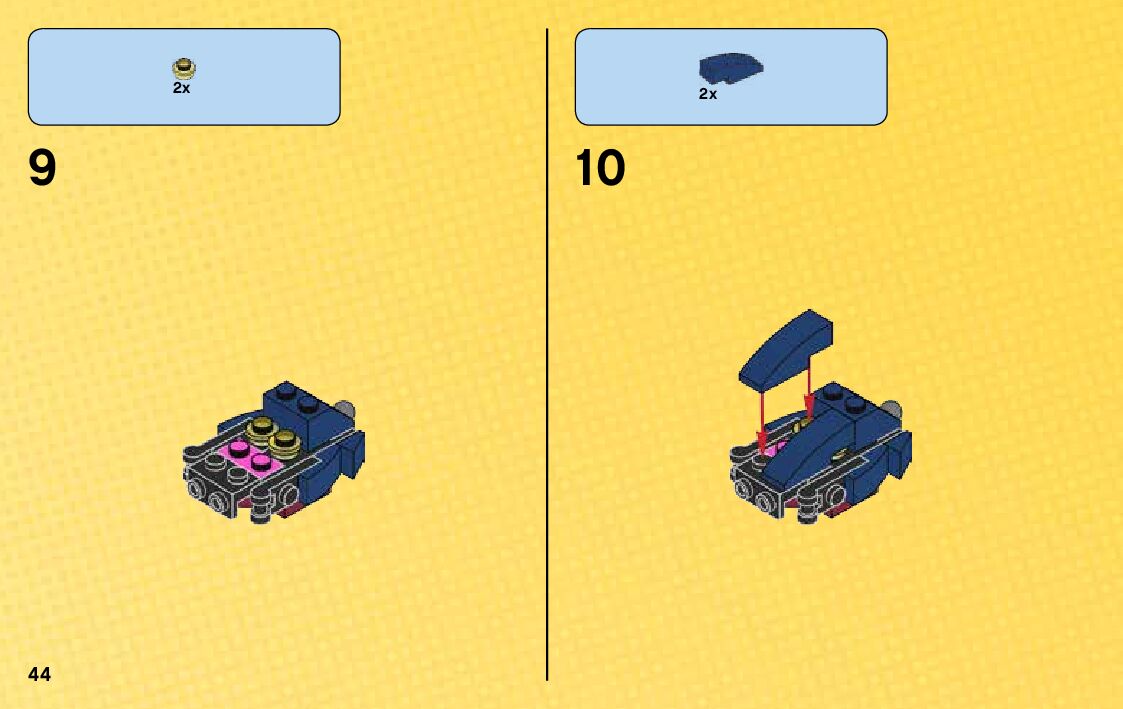 2x

9

2x

10

44