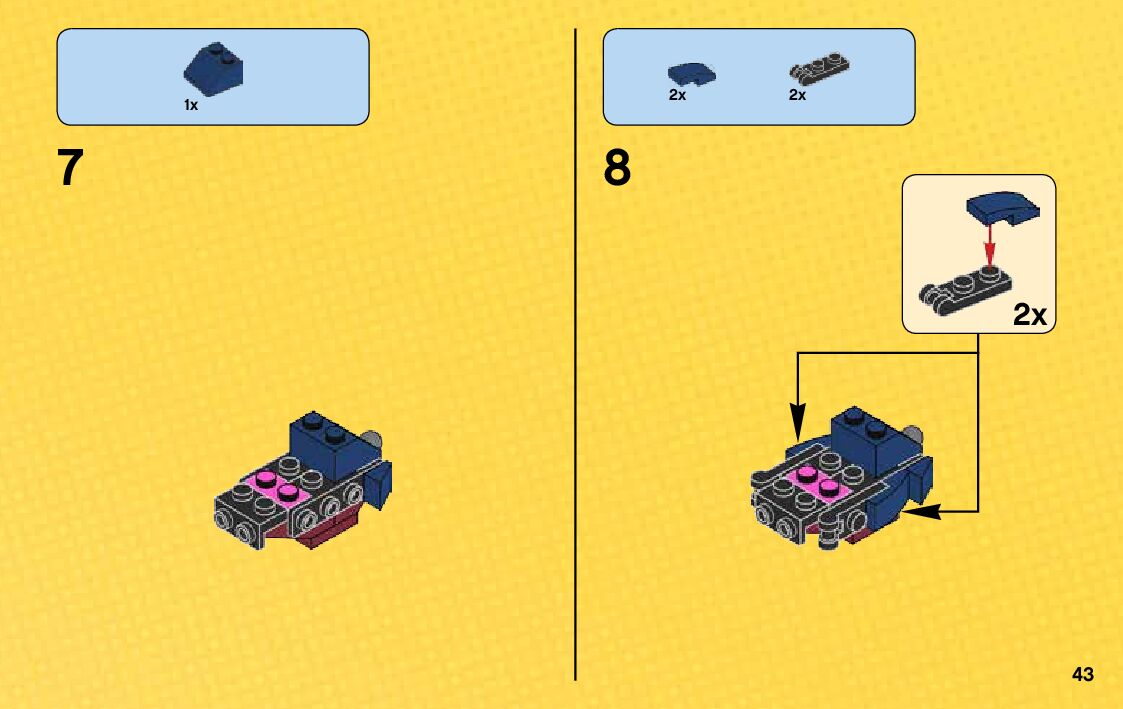 1x

7

2x 2x

8

2x

43