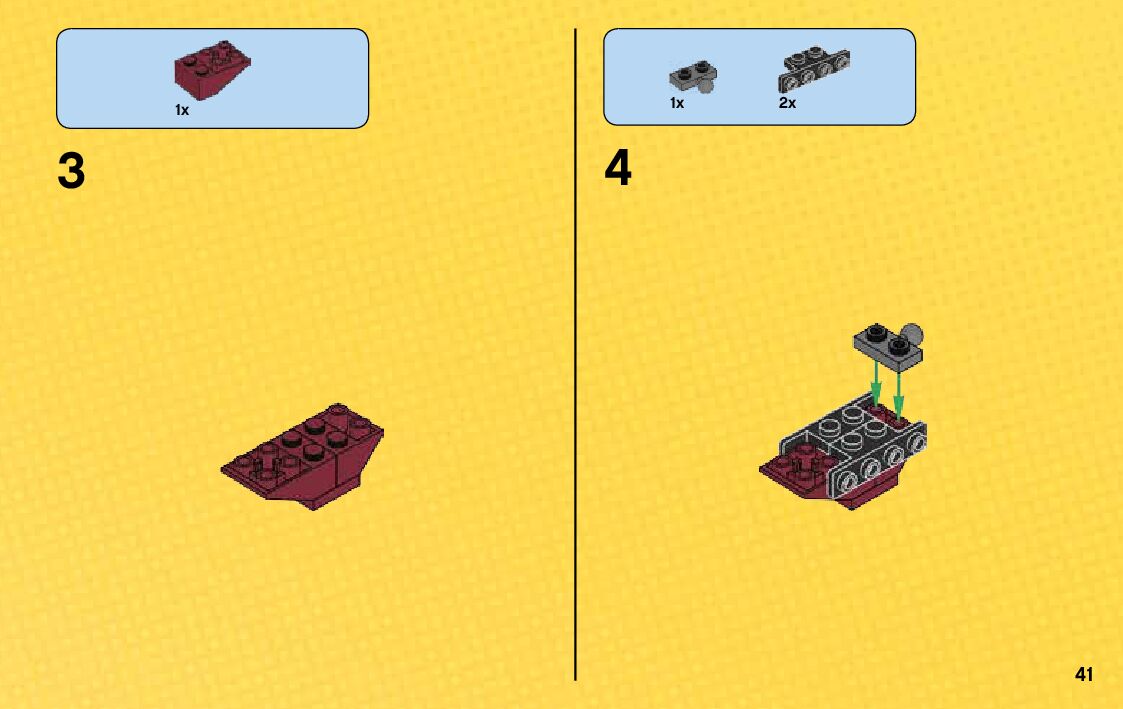 1x

3

1x 2x

4

41