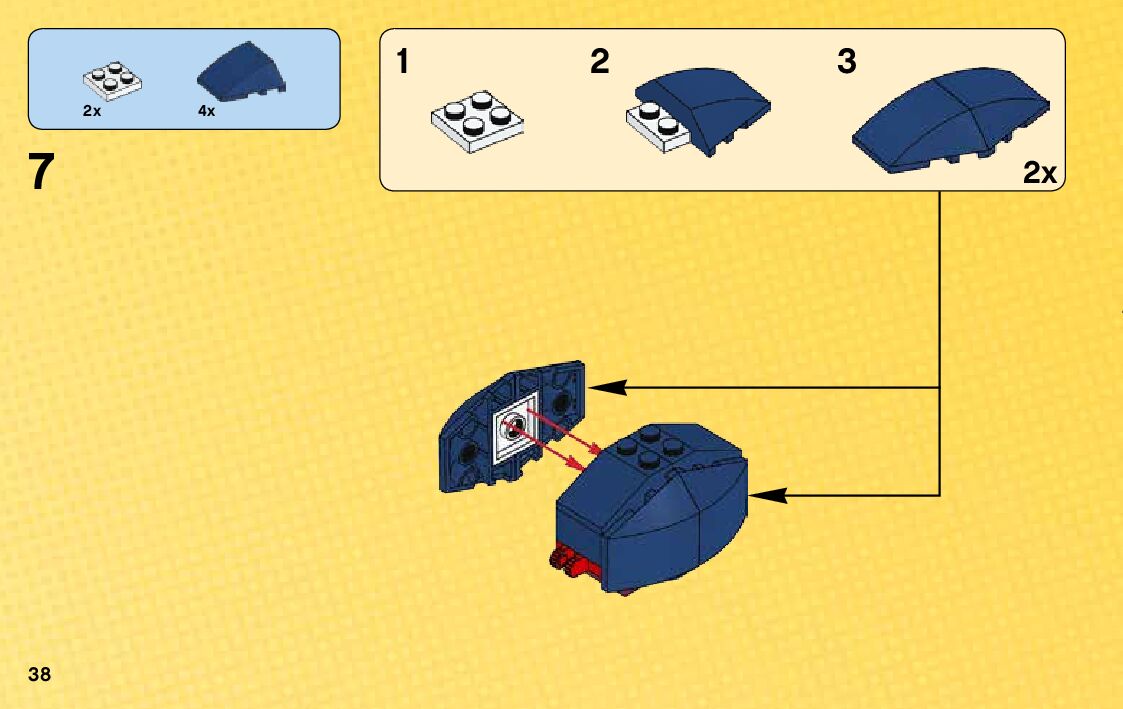 2x 4x

7

1 2 3

2x

38