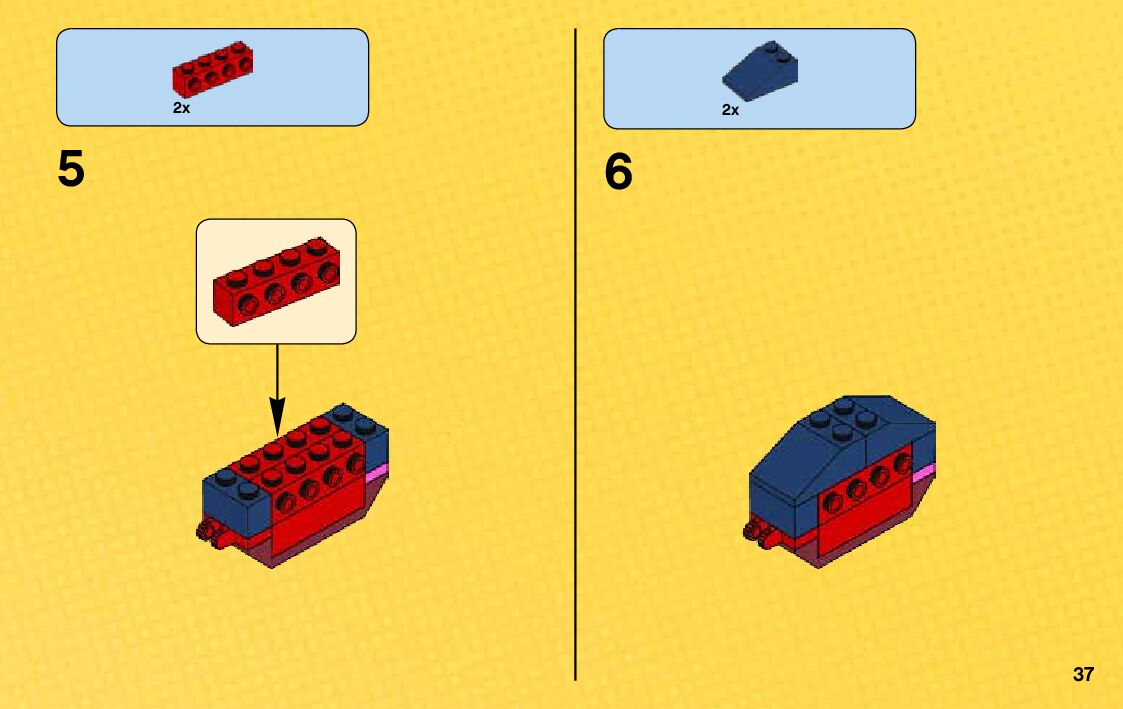 2x

5

2x

6

37