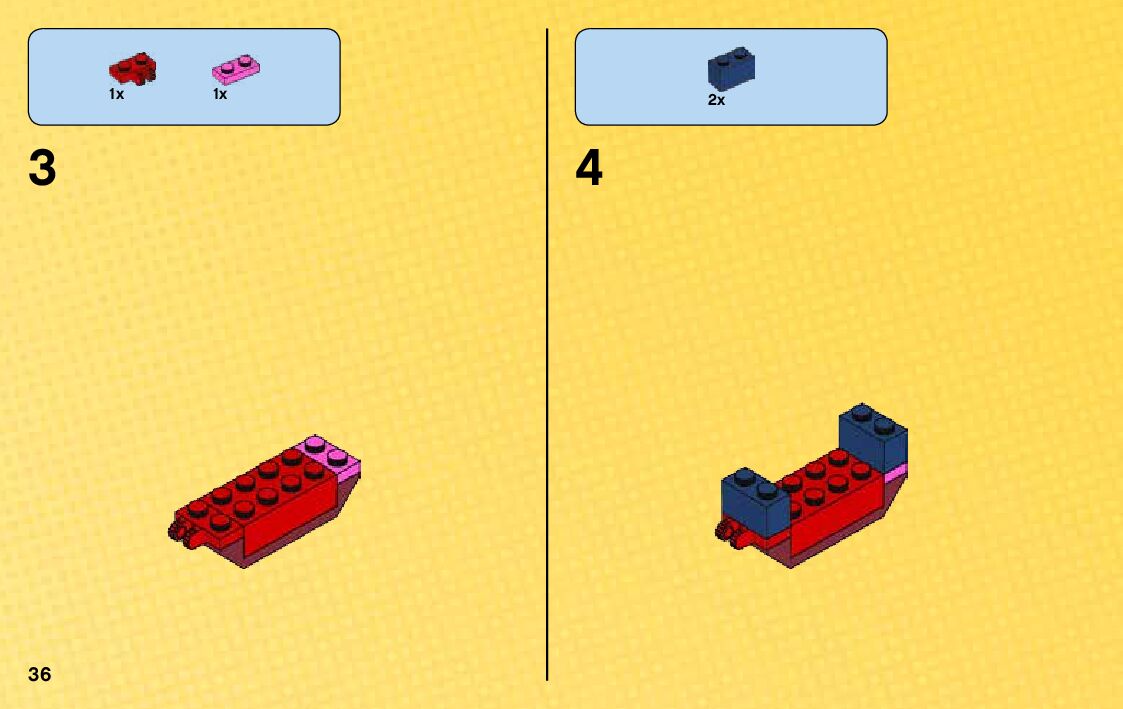 1x 1x

3

2x

4

36